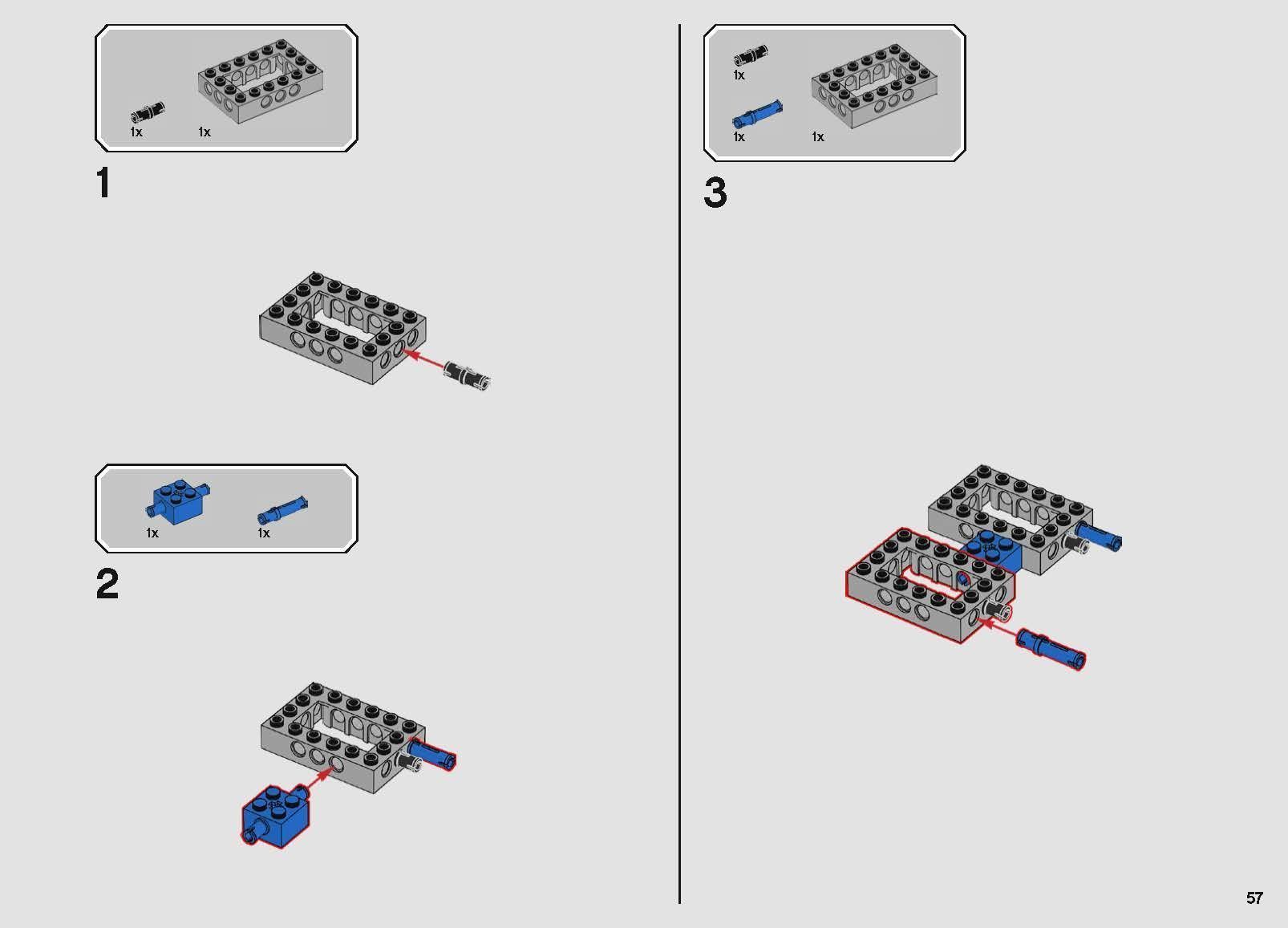 1x 1x

1

1x 1x

2

1x

1x 1x

3

57