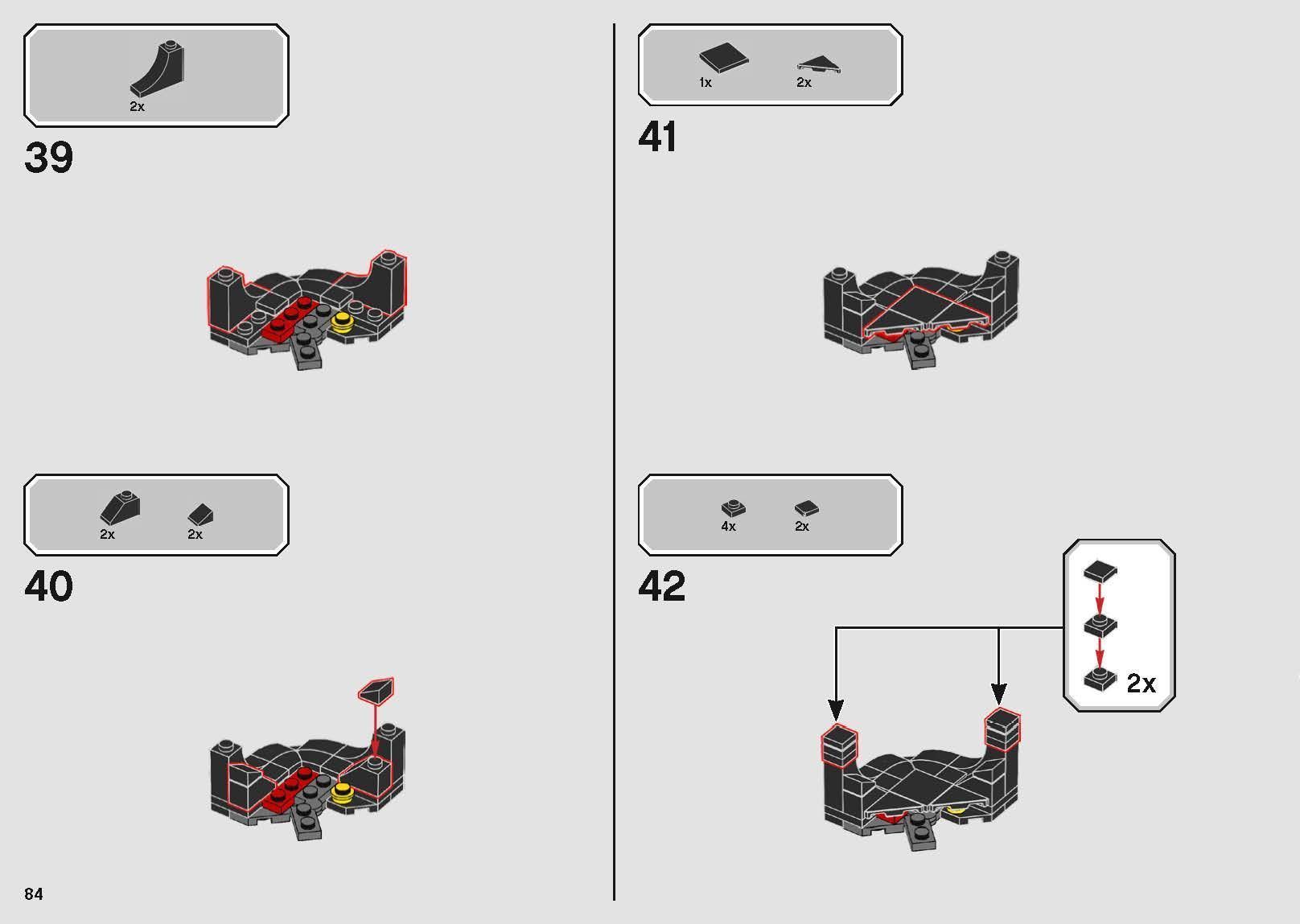 2x

39

2x 2x

40

84

1x 2x

41

4x 2x

42

2x