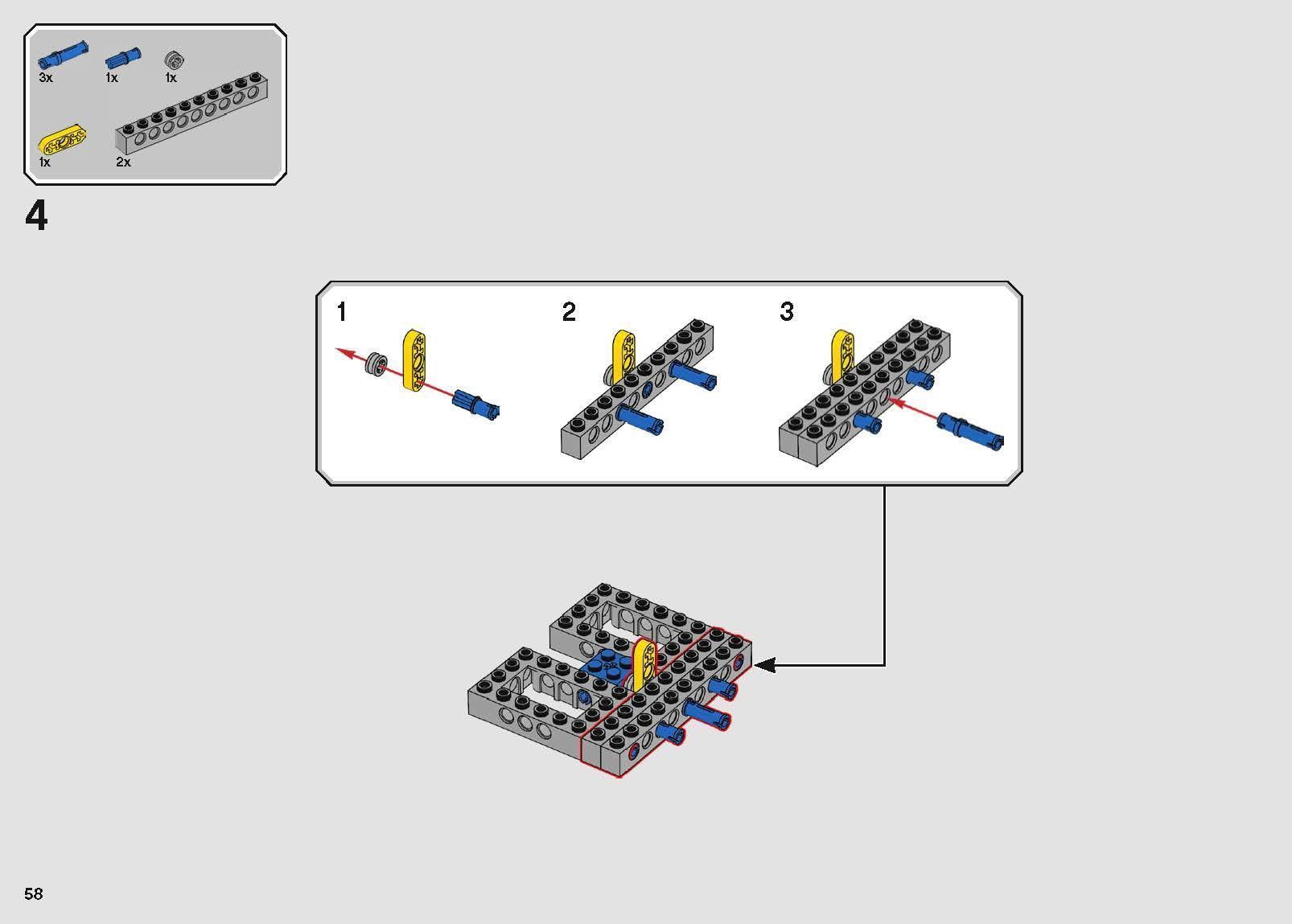 3x 1x 1x

1x 2x

4

1

2

3

58