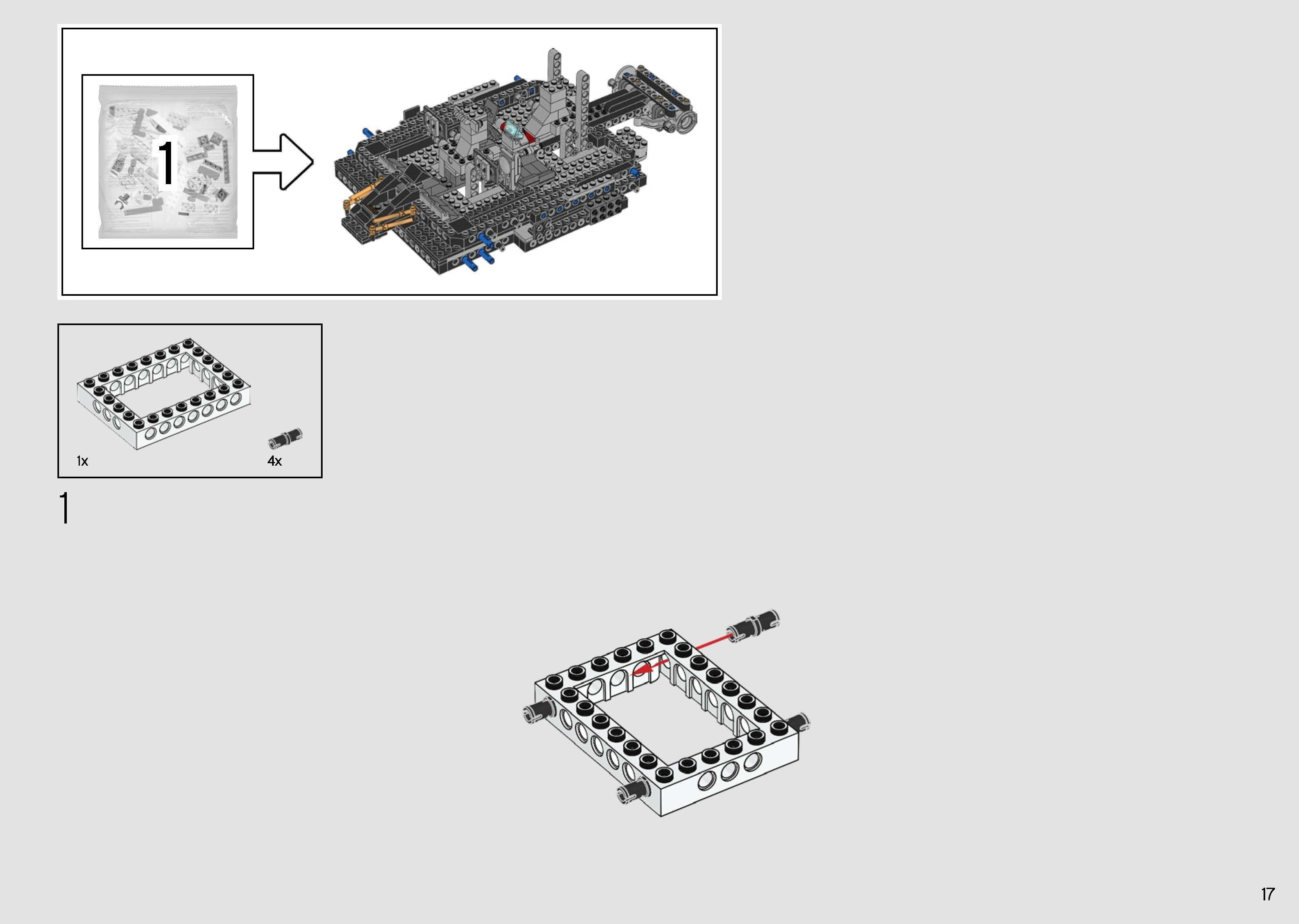 1

1x

4x

1

17