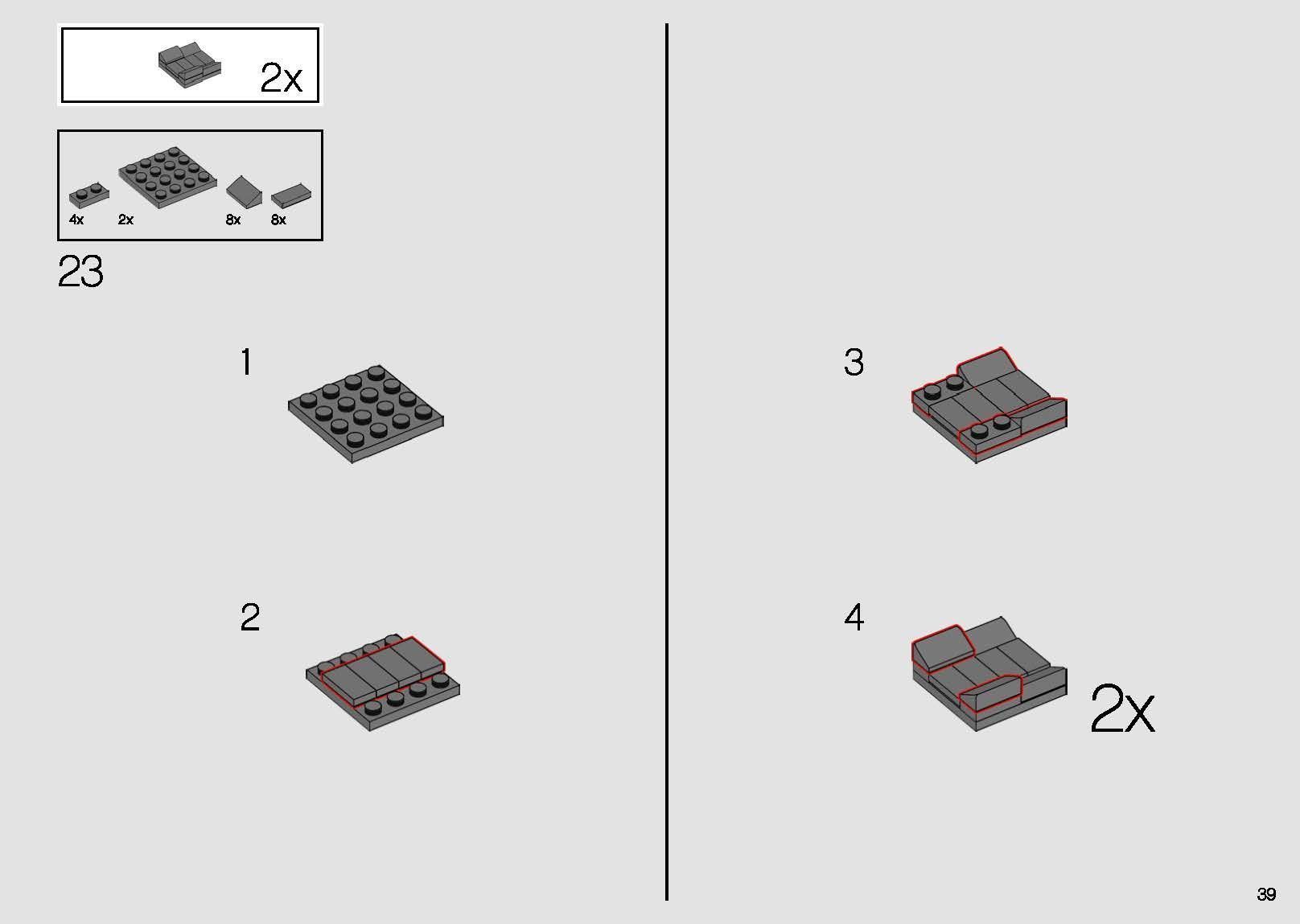 2x

4x 2x 8x 8x

23

1

2

3

4

2x

39