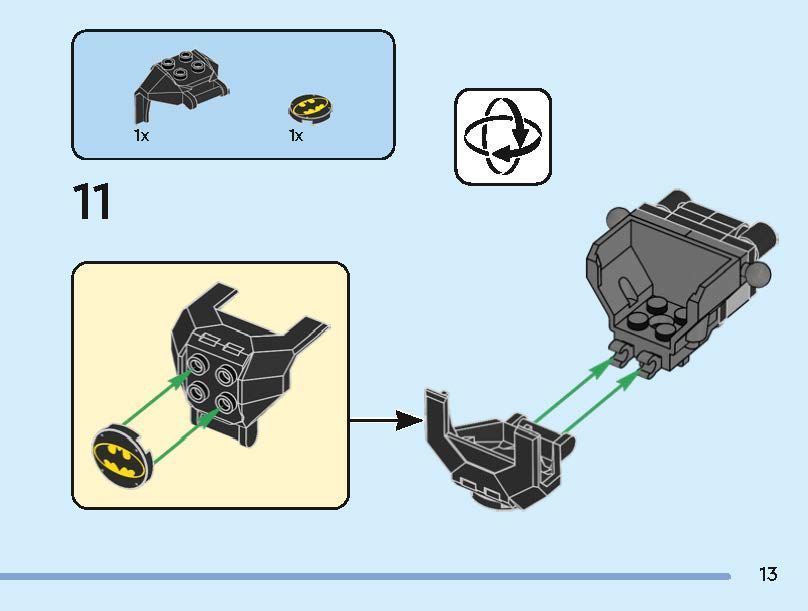 1x
1x

11

13