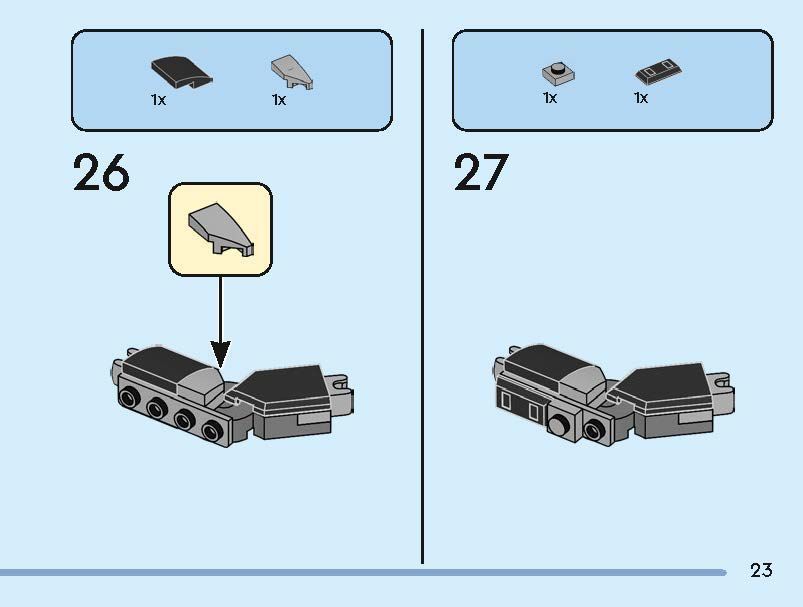 1x 1x

26

1x 1x

27

23