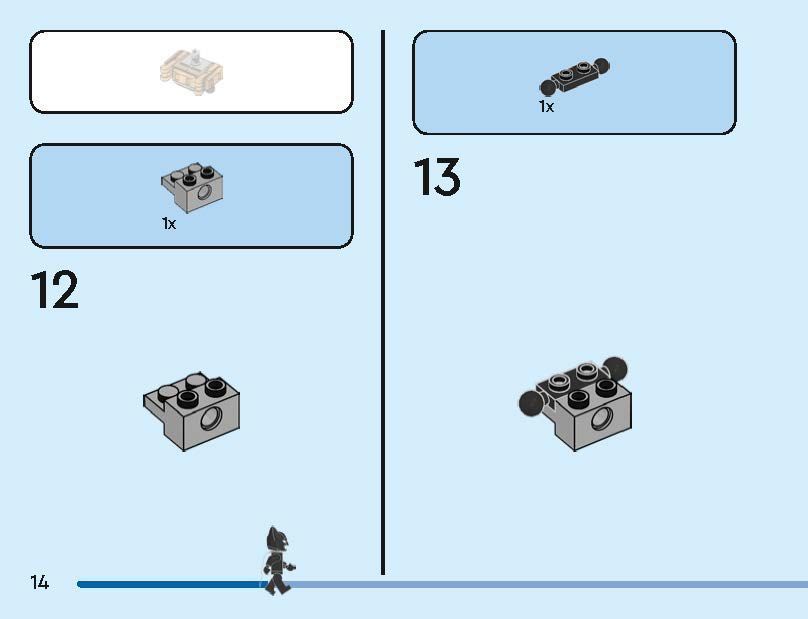 1x

12

1x

13

14