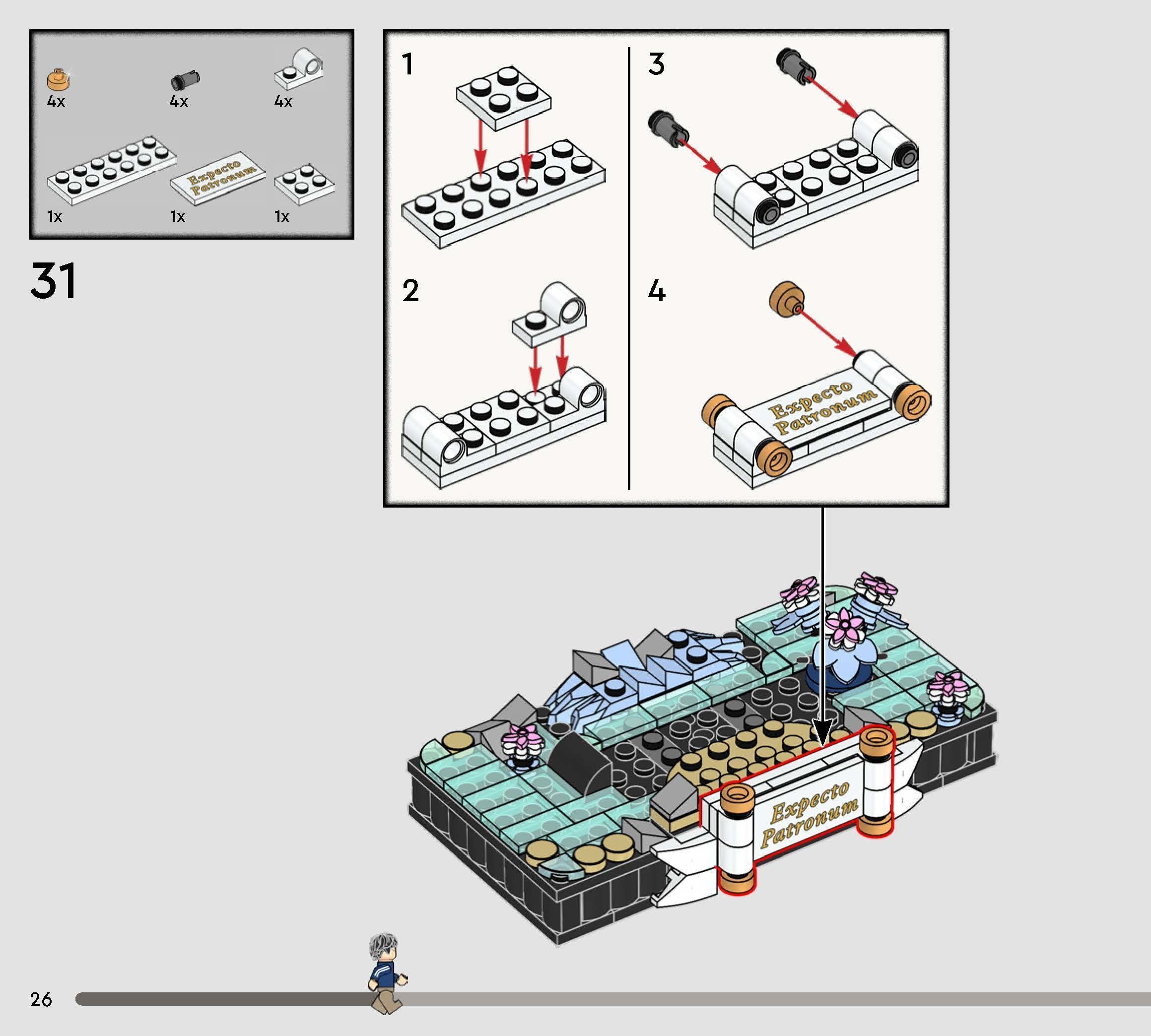 4x 4x 4x

Expecto Patronum

1x 1x 1x

31

1

2

3

4

Expecto Patronum

Expecto Patronum

26