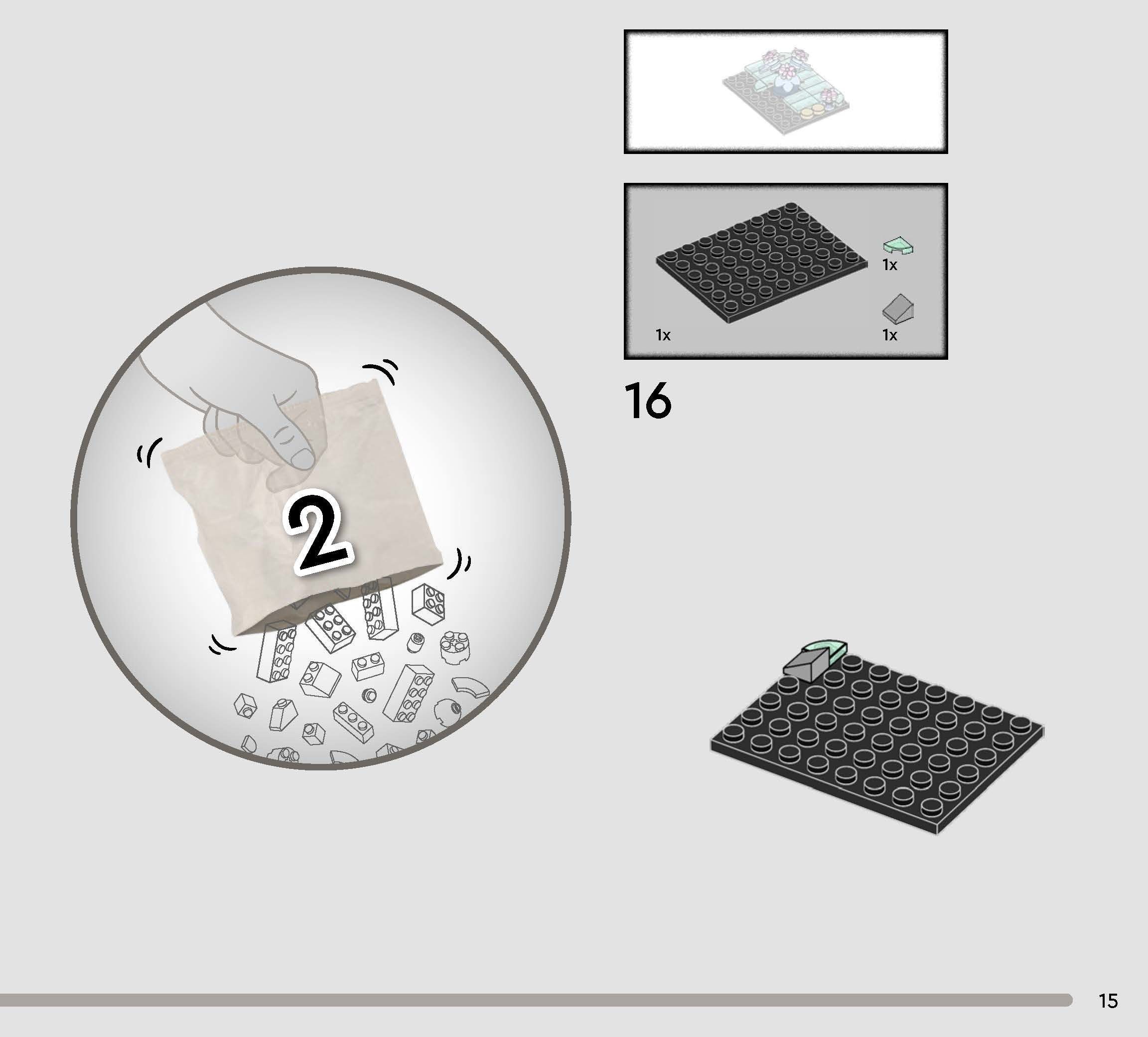 2

1x

1x

1x

16

15