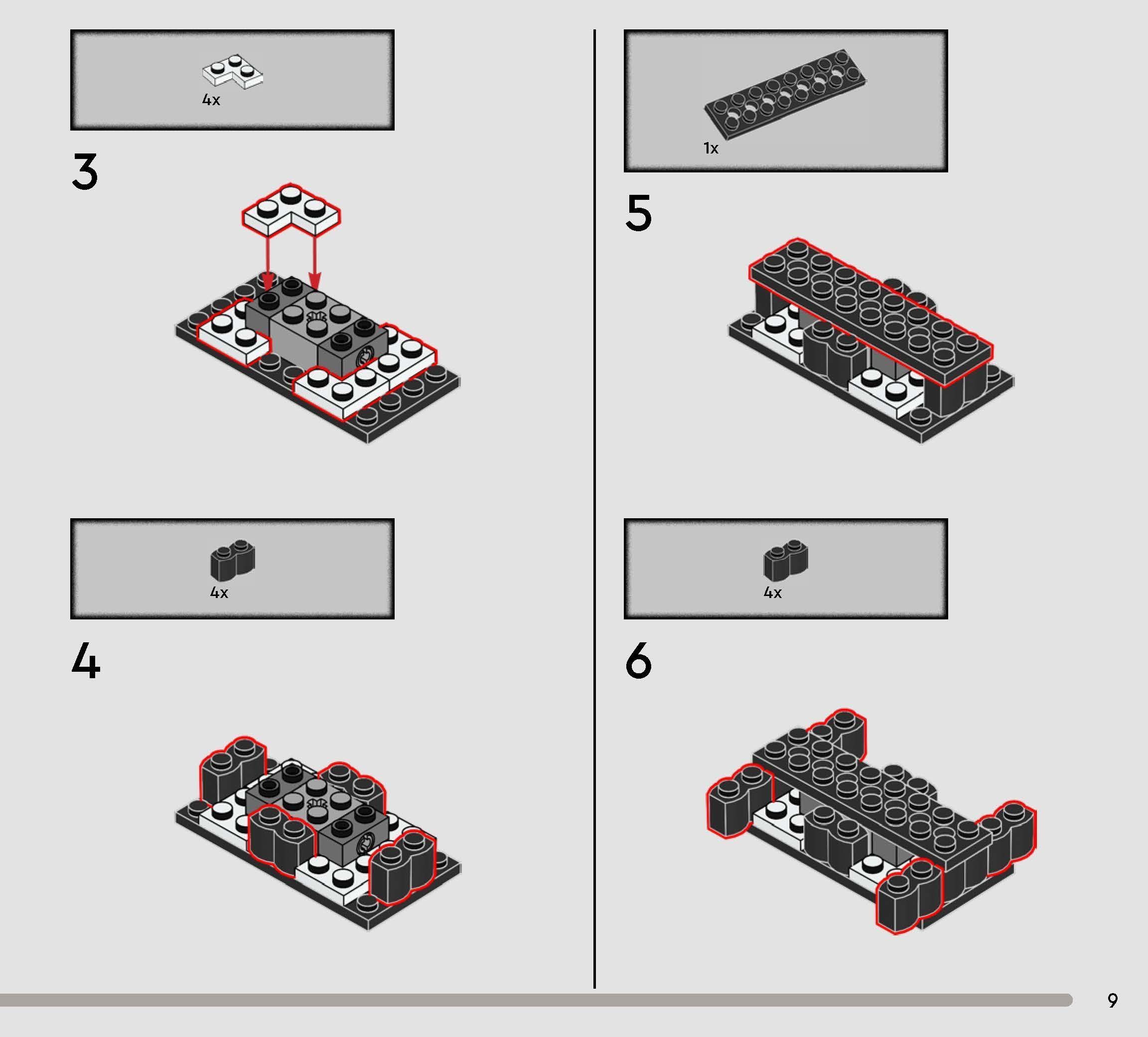 4x

3

4x

4

1x

5

4x

6

9