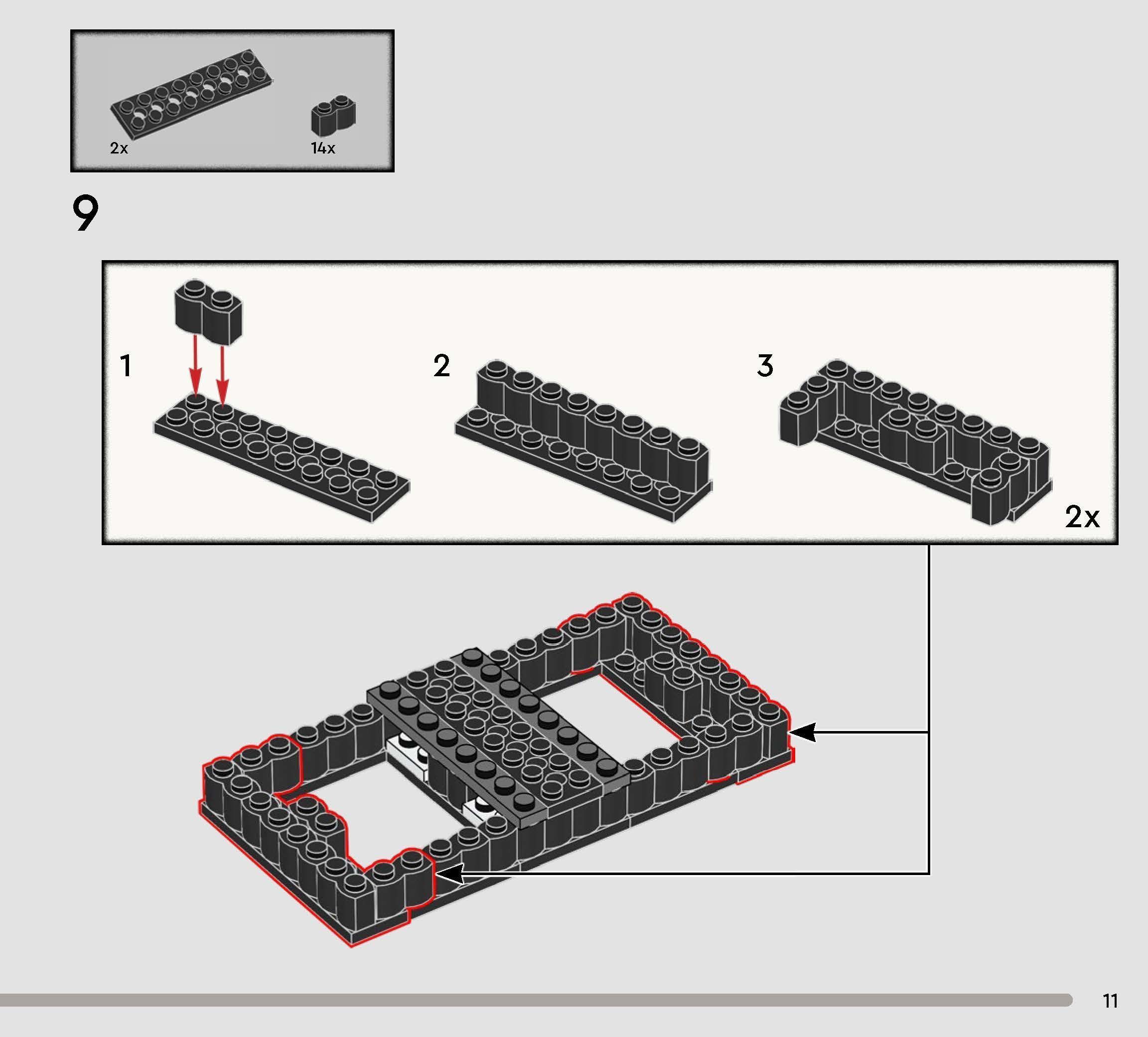 2x
14x

9

1
2
3
2x

11