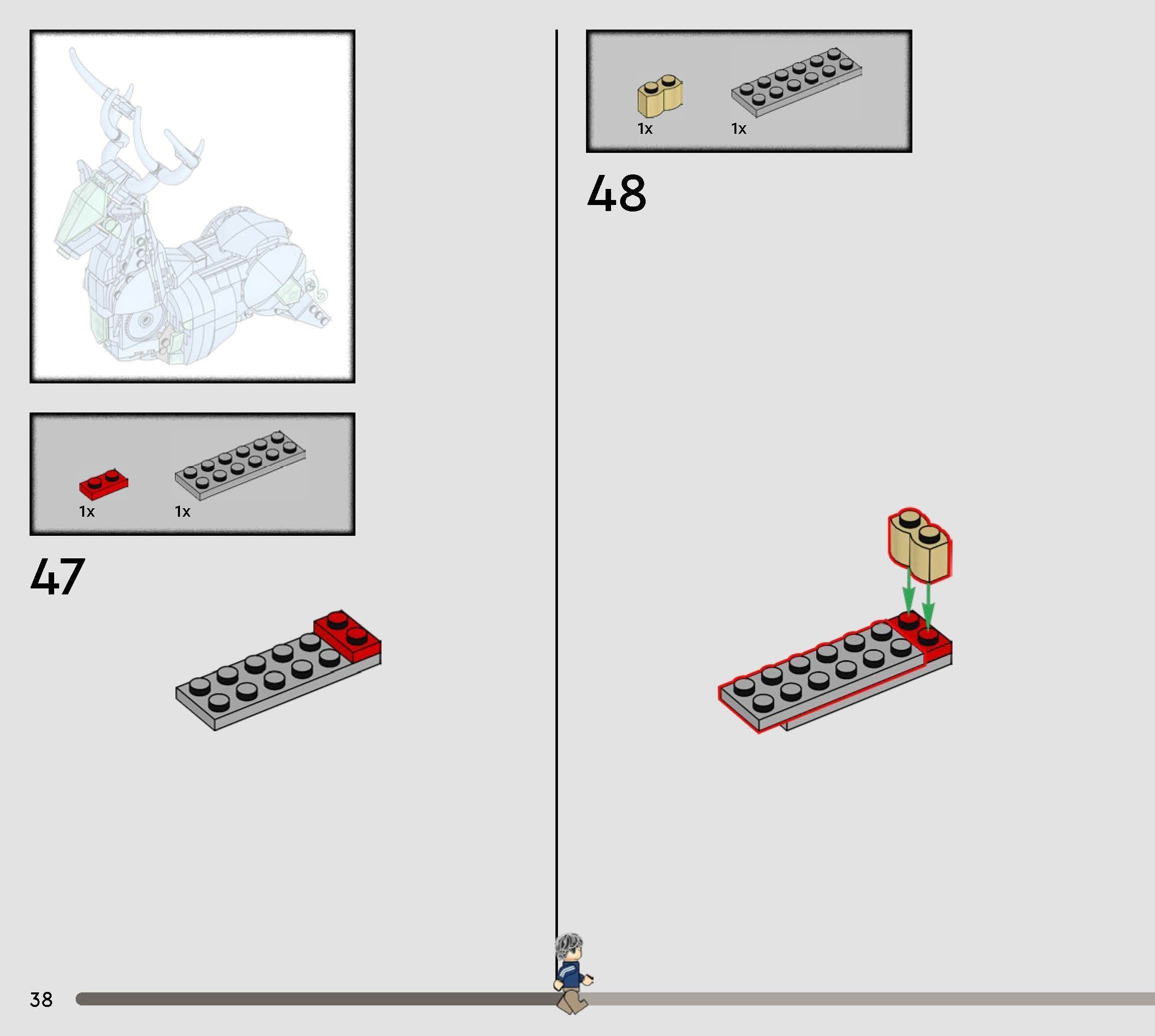 1x
1x

47

1x
1x

48

38