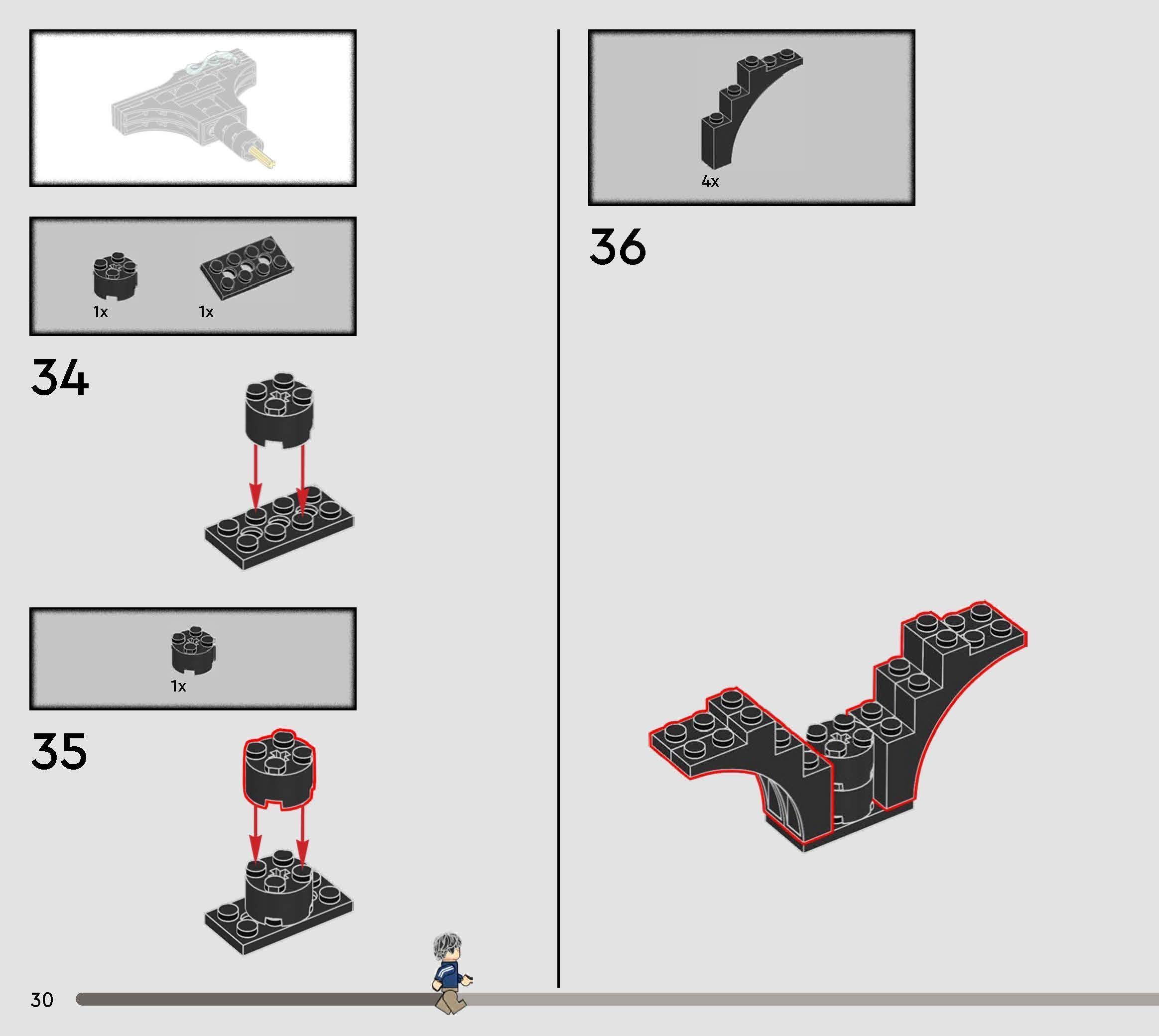 1x 1x

34

1x

35

4x

36

30