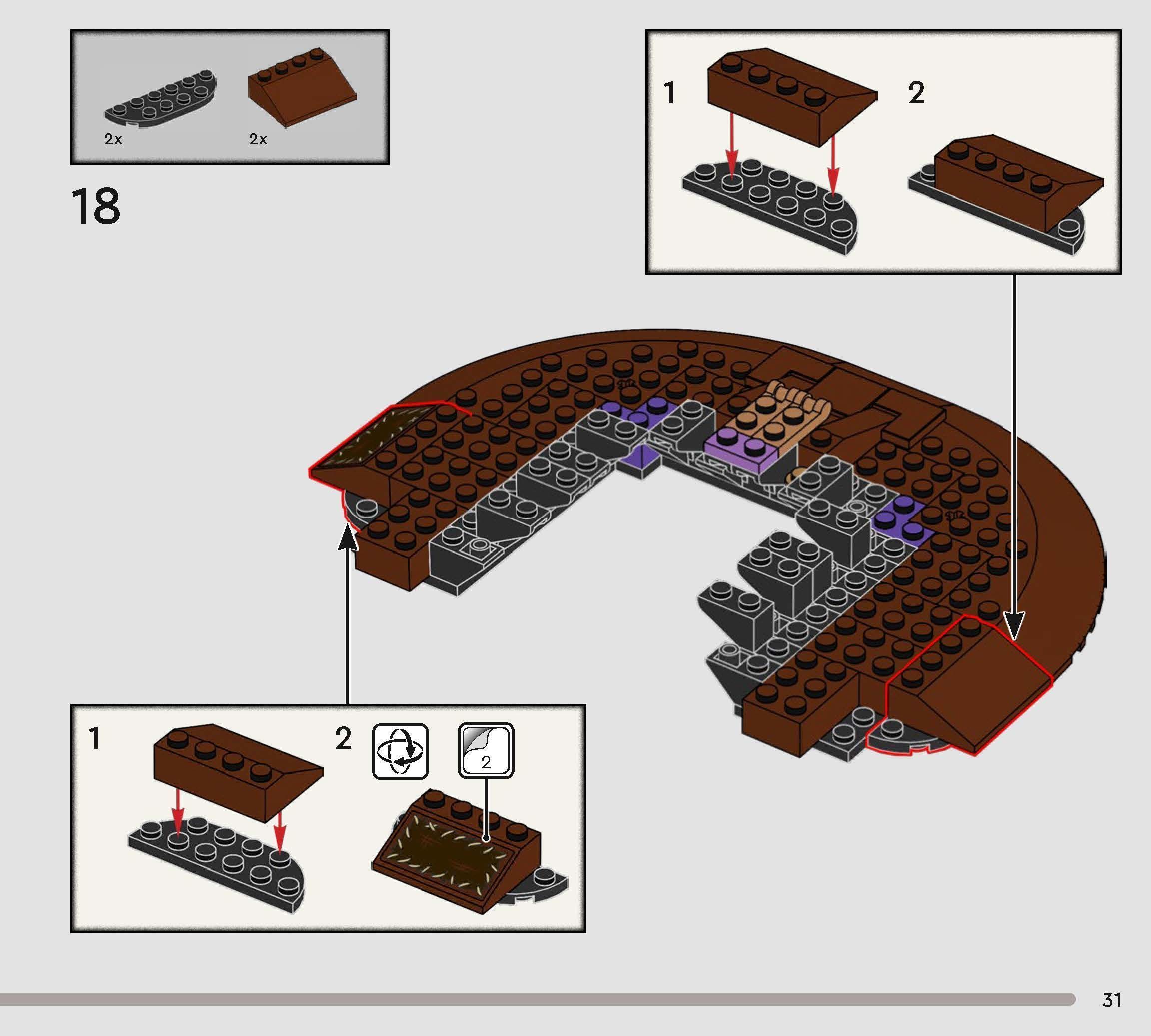 2x

2x

18

1

2

1

2

2

31