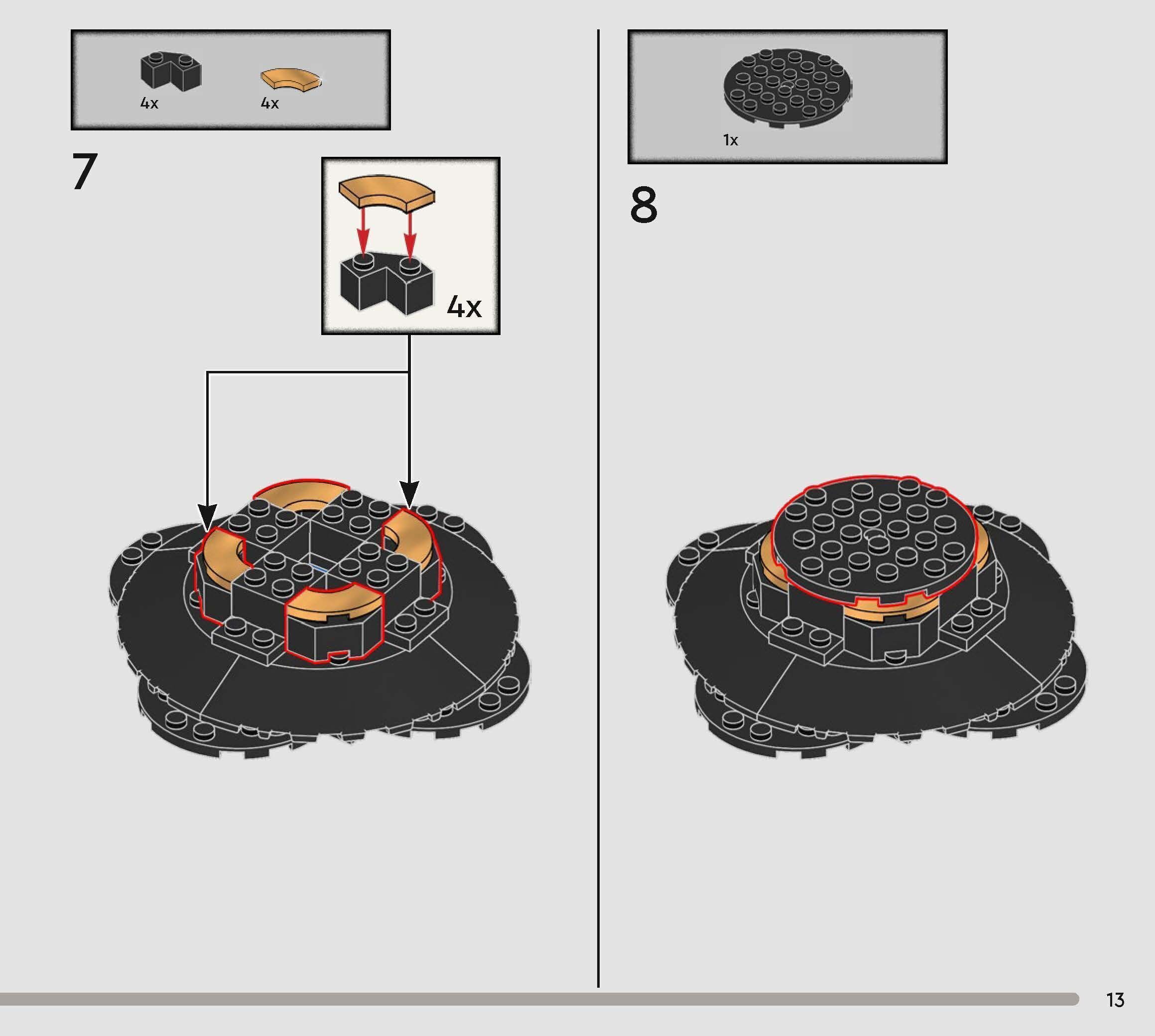 4x
4x

7

4x

1x

8

13