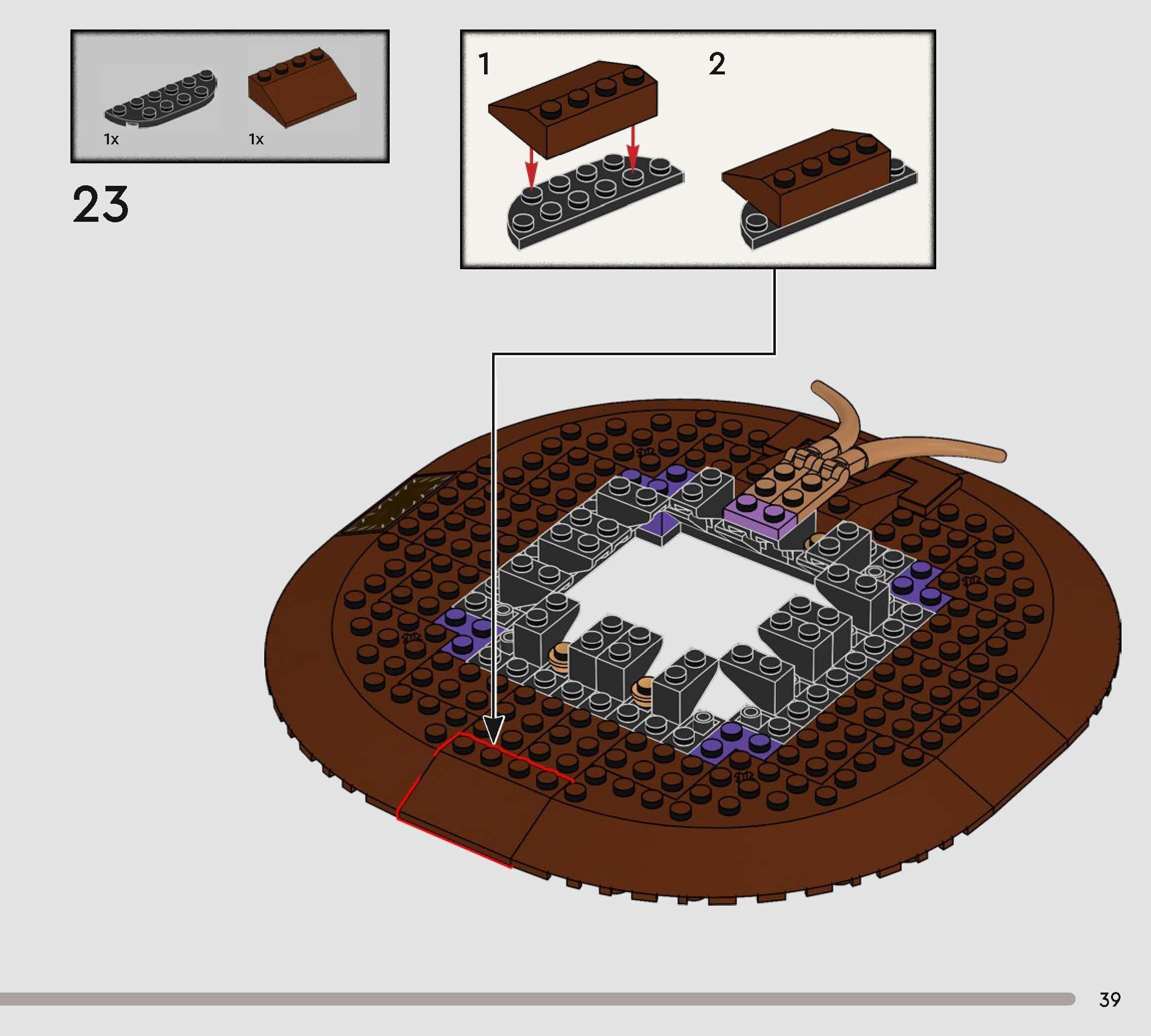 1x

1x

23

1

2

39