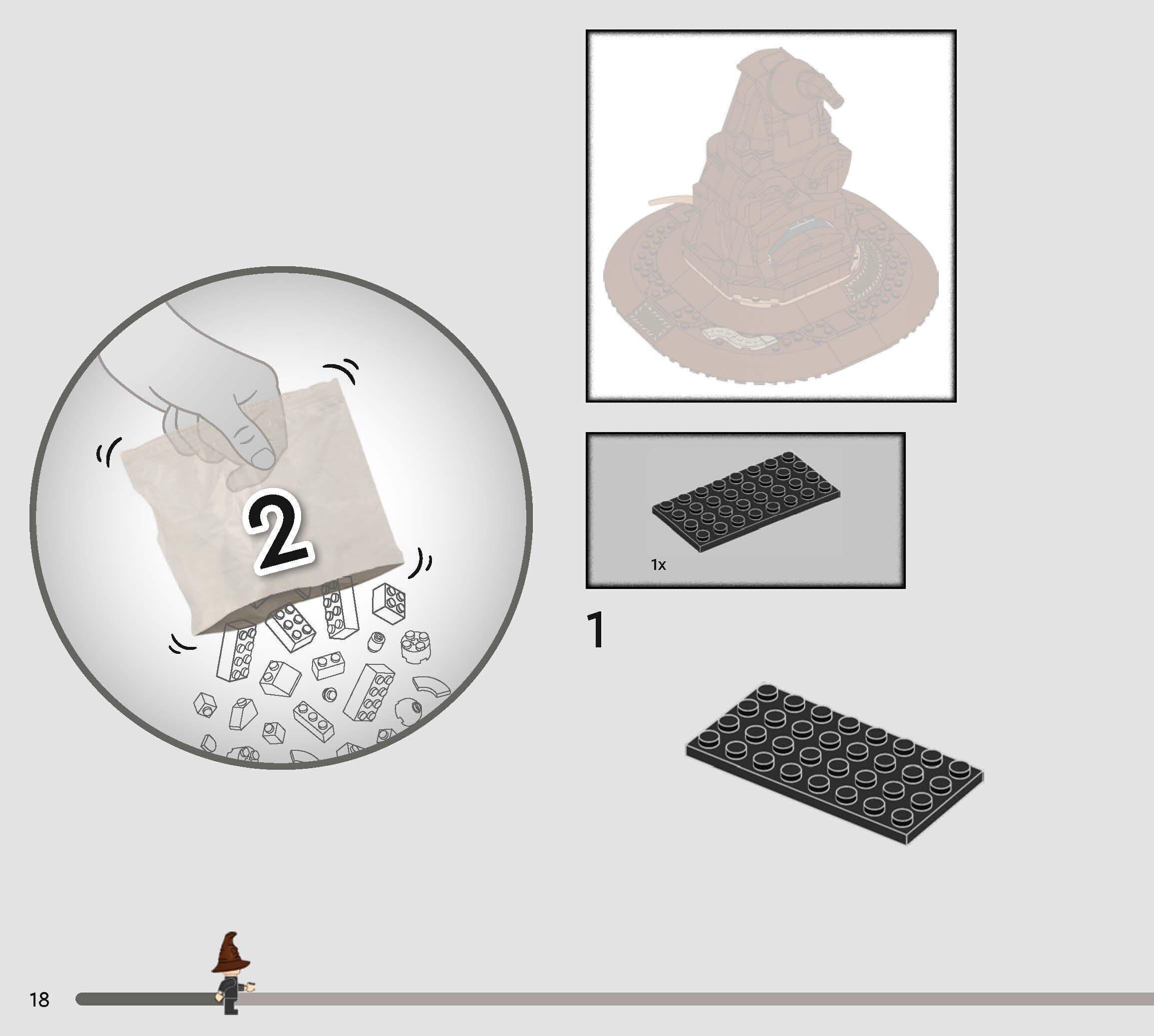 2

1x

1

18