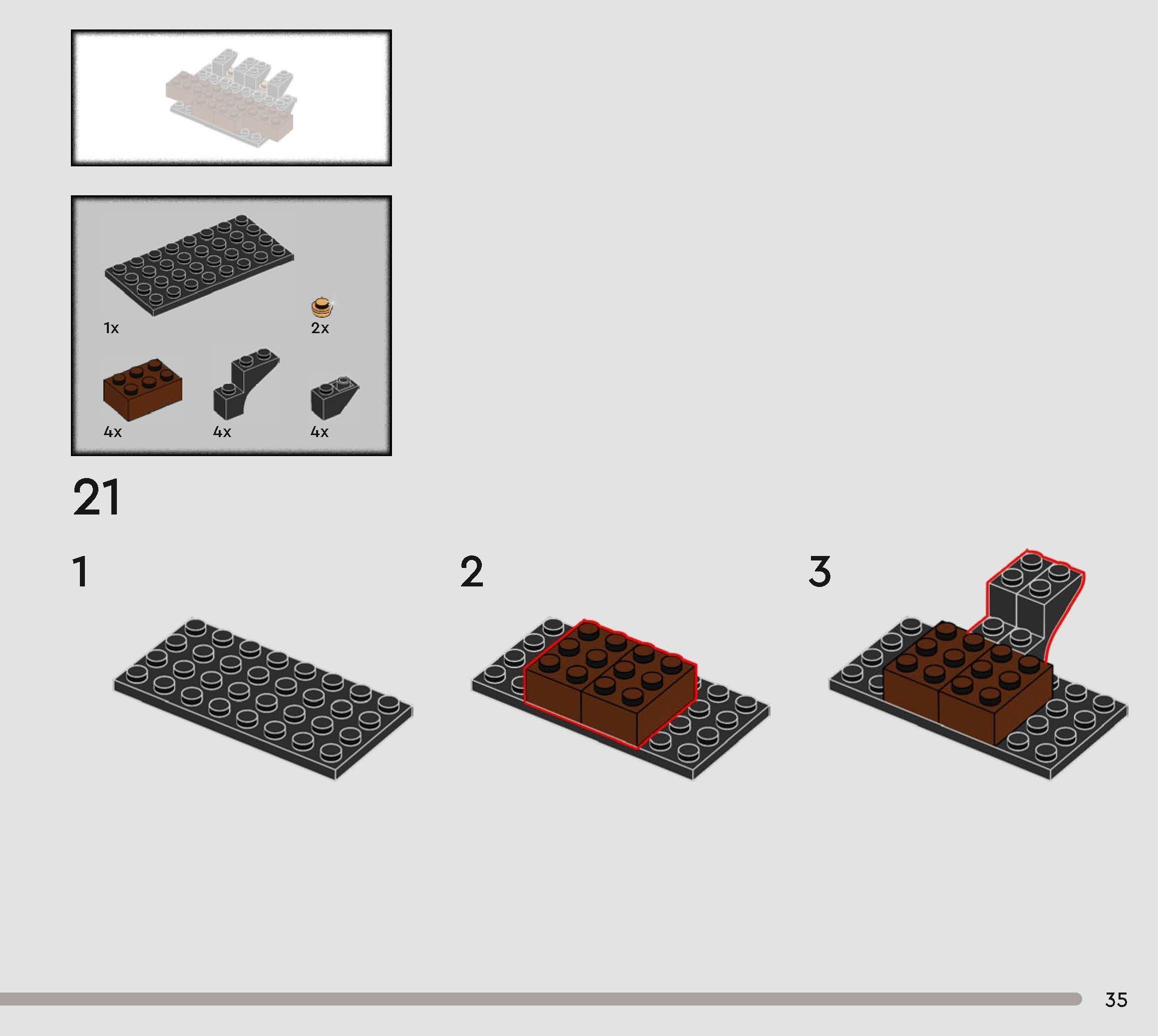 1x
2x
4x
4x
4x

21

1

2

3

35