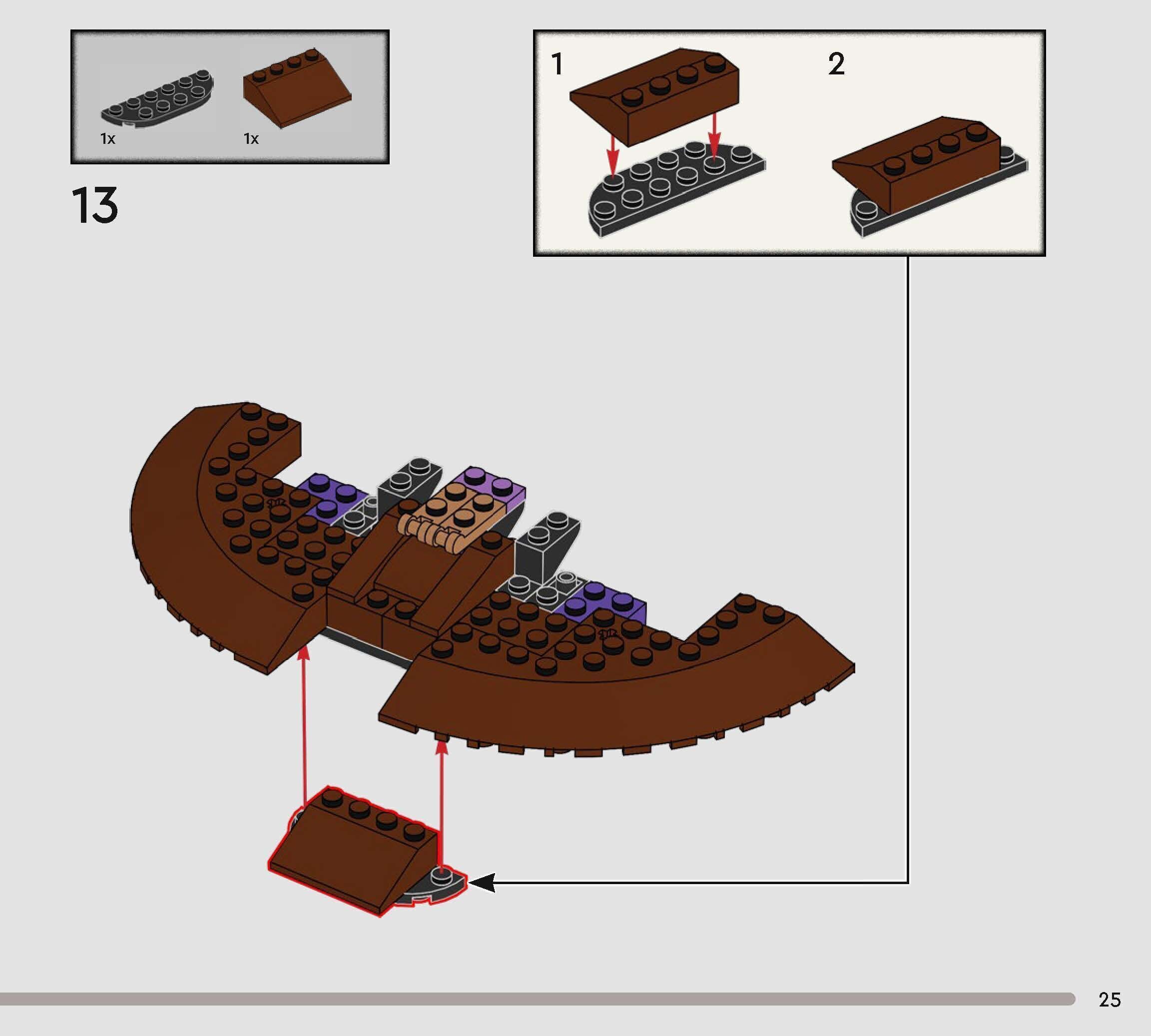 1x

1x

13

1

2

25