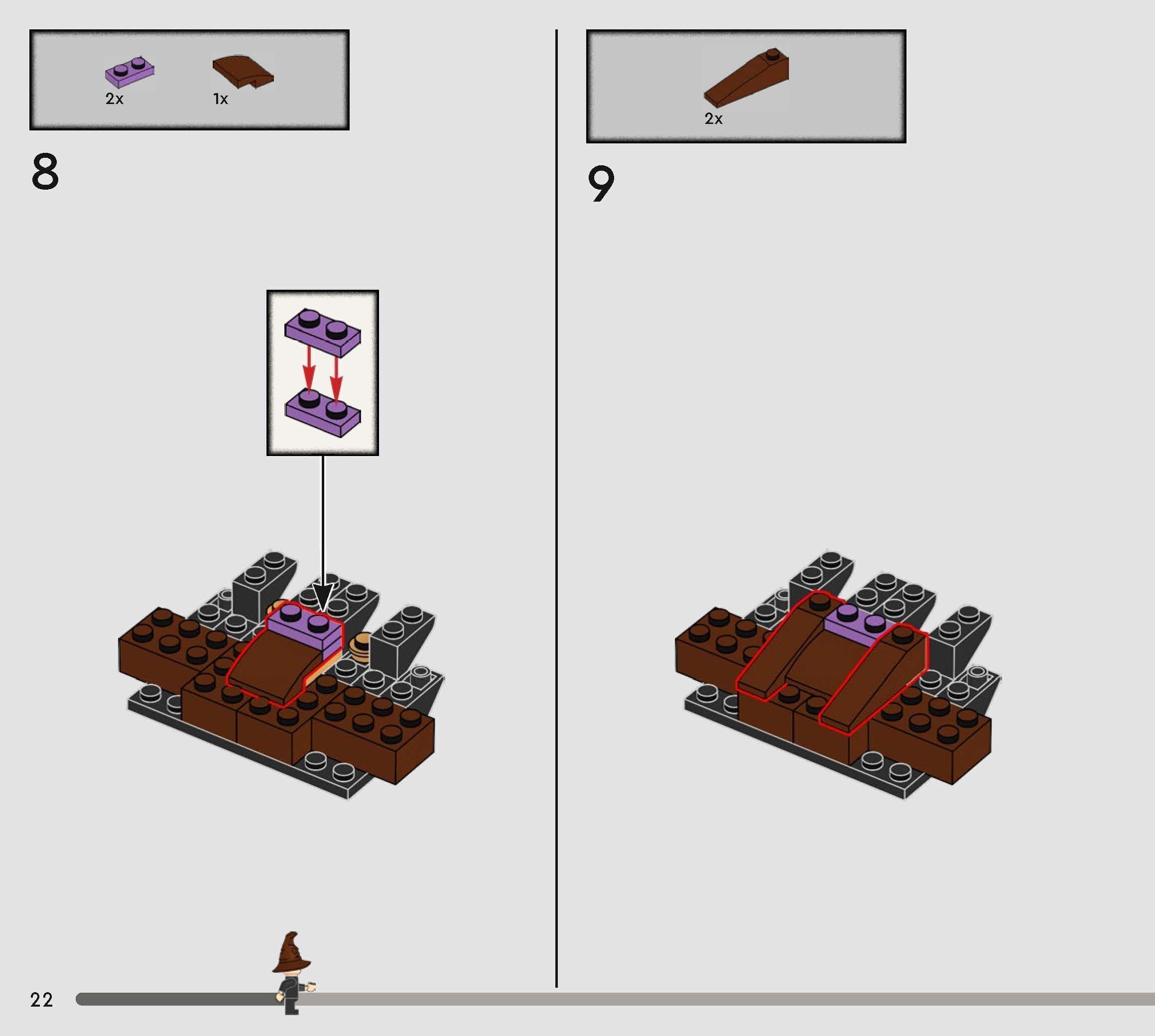 2x

1x

8

2x

9

22