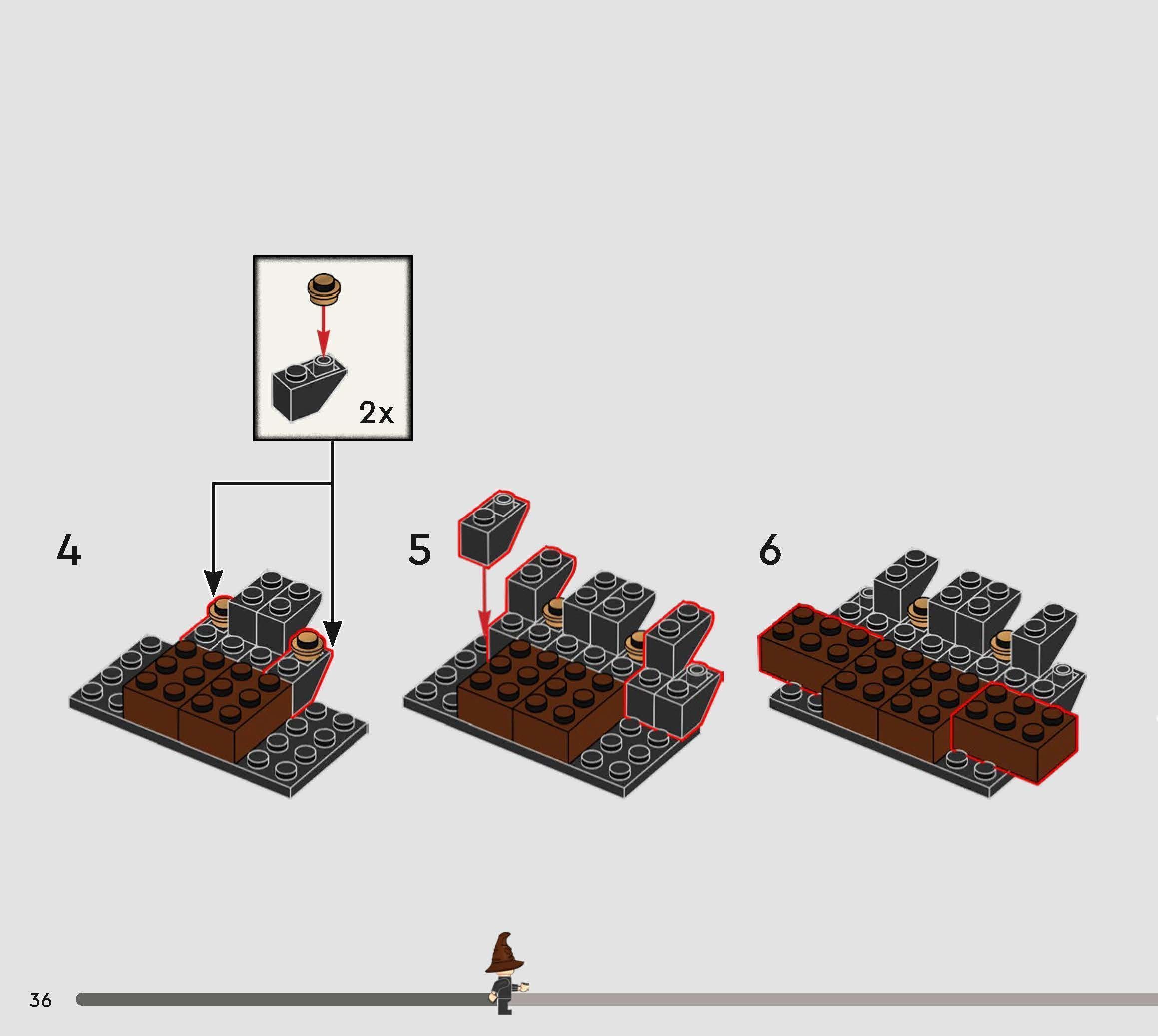 2x

4

5

6

36