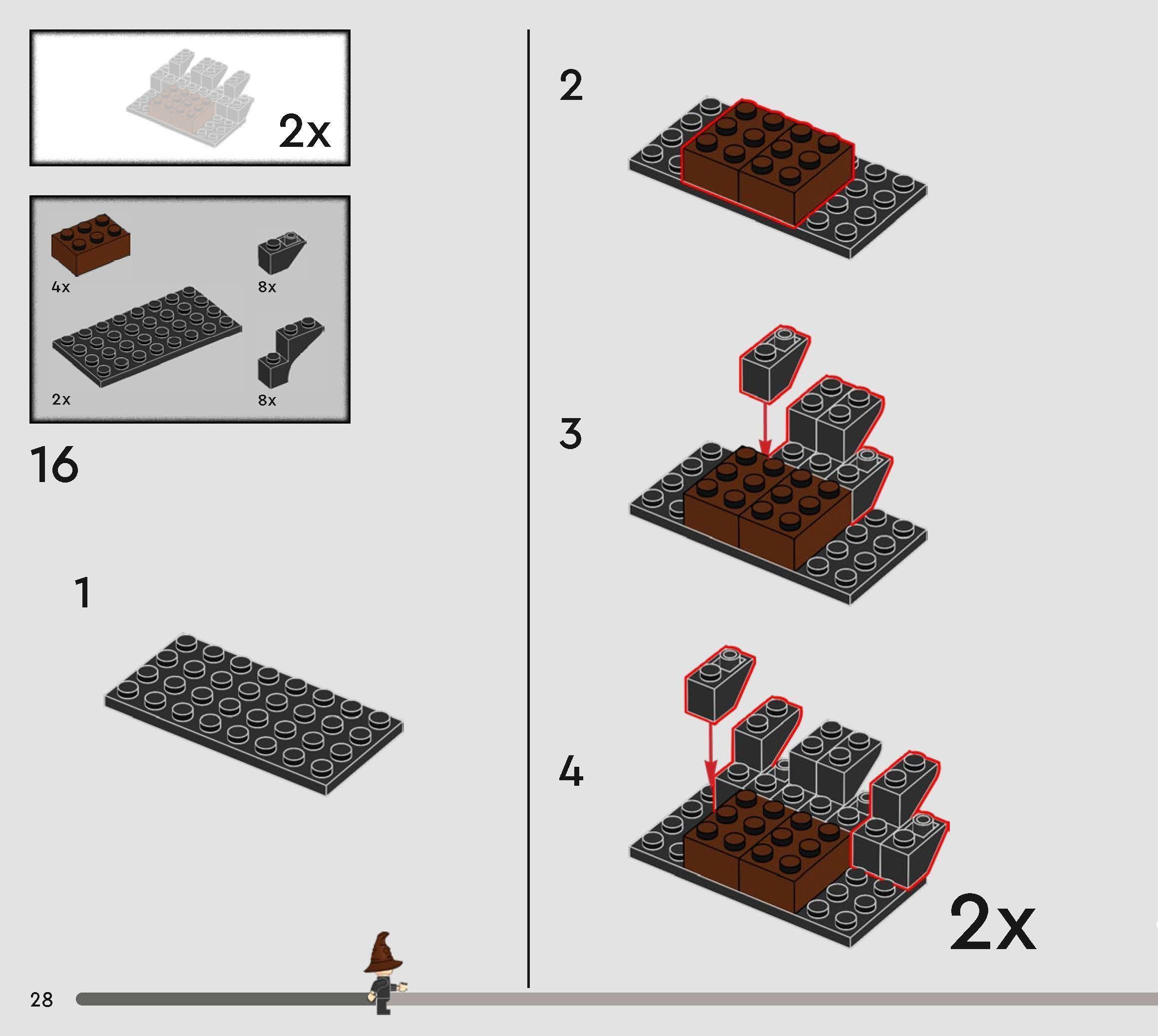 2x

4x

8x

2x

8x

16

1

2

3

4

2x

28