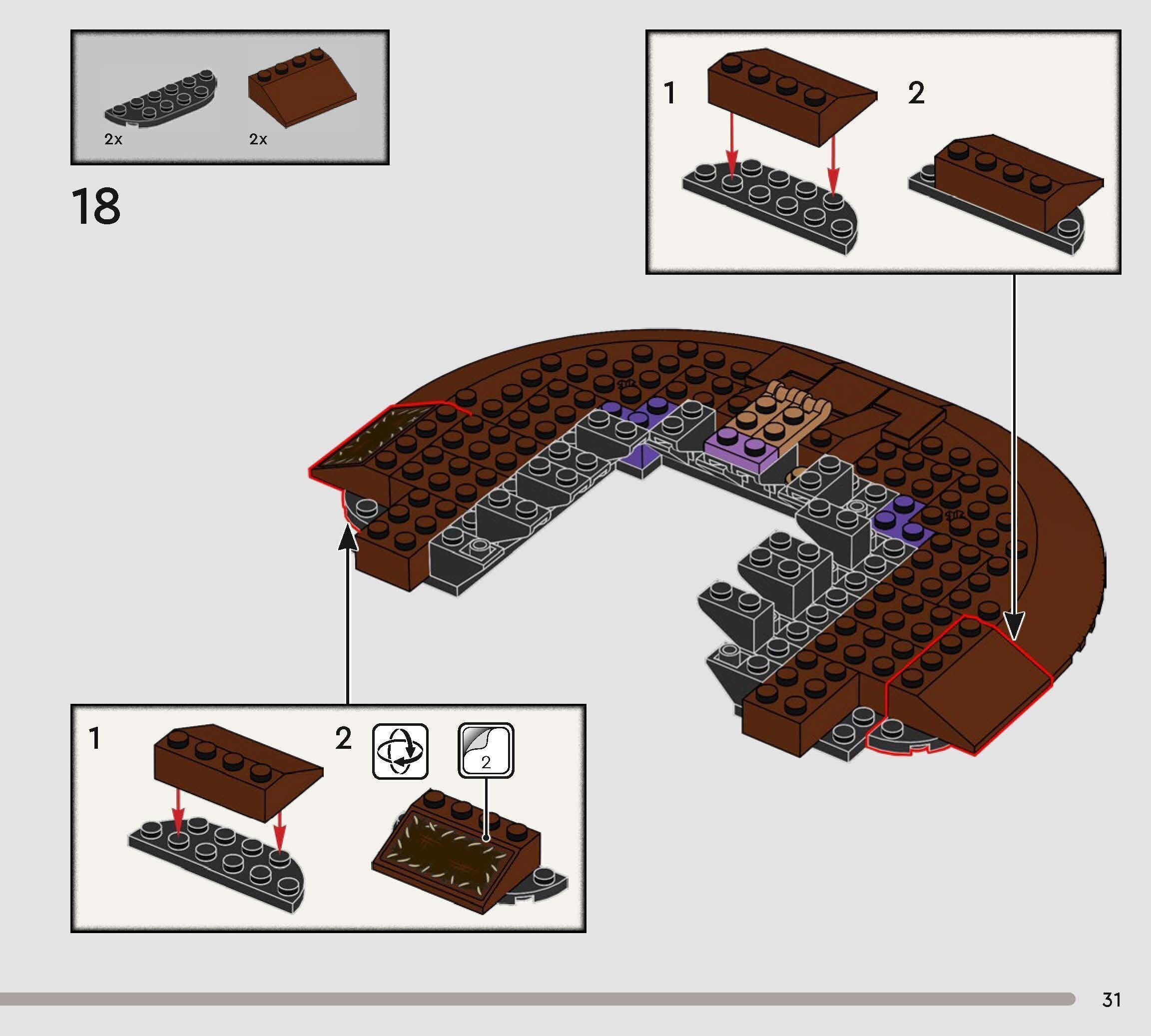 2x

2x

18

1

2

1

2

2

31