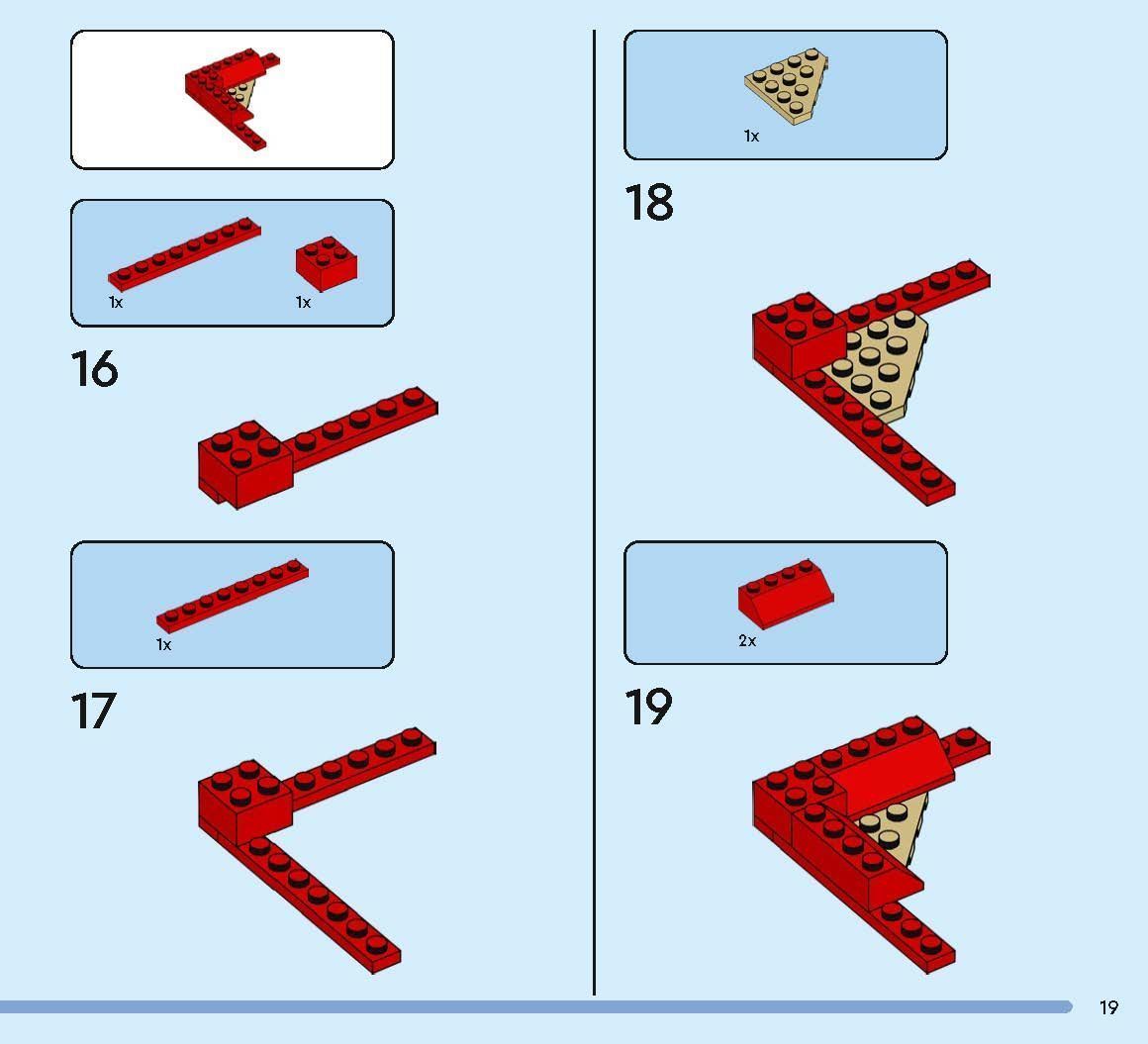 1x 1x

16

1x

17

1x

18

2x

19

19