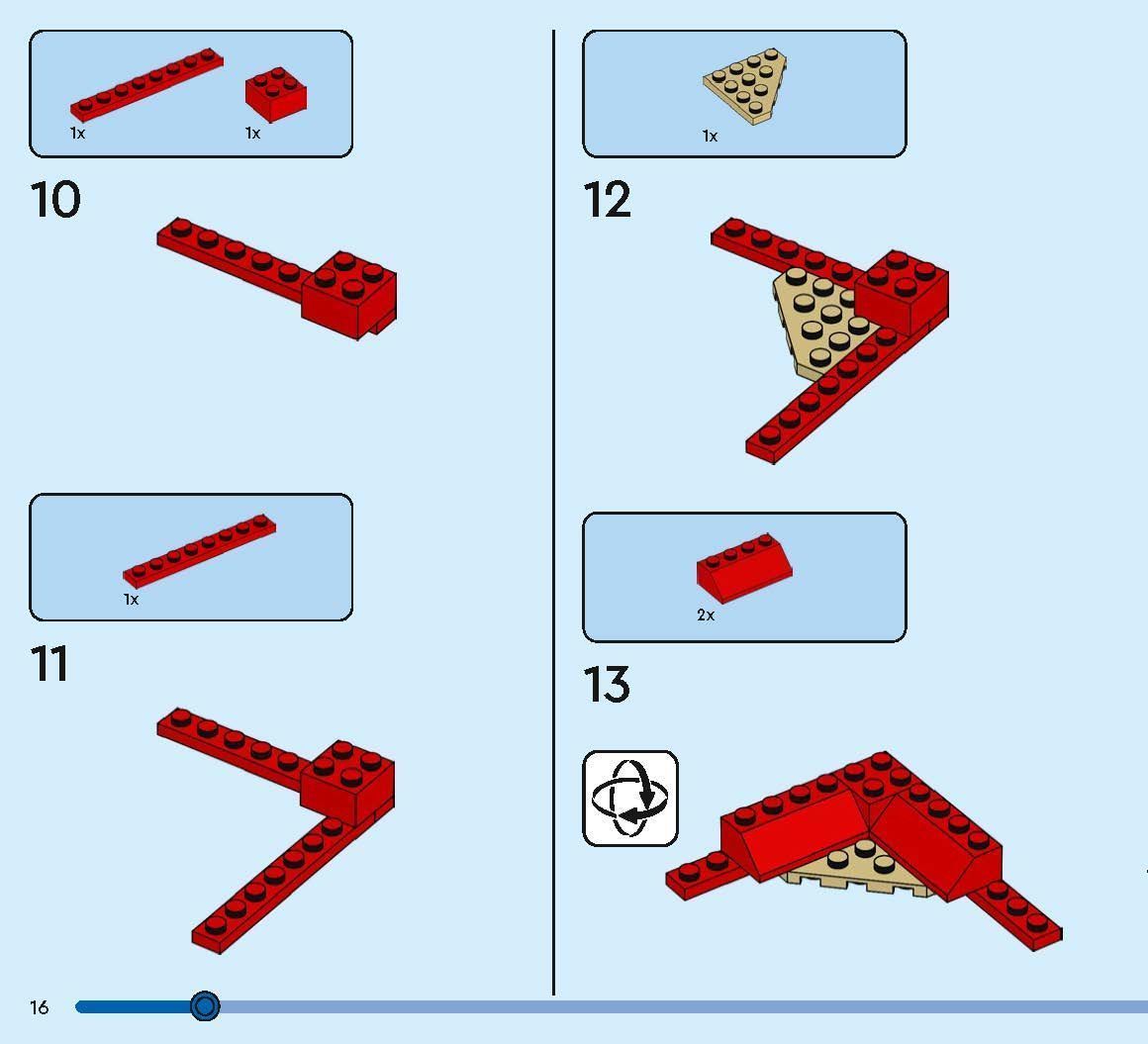 1x 1x

10

1x

11

1x

12

2x

13

16