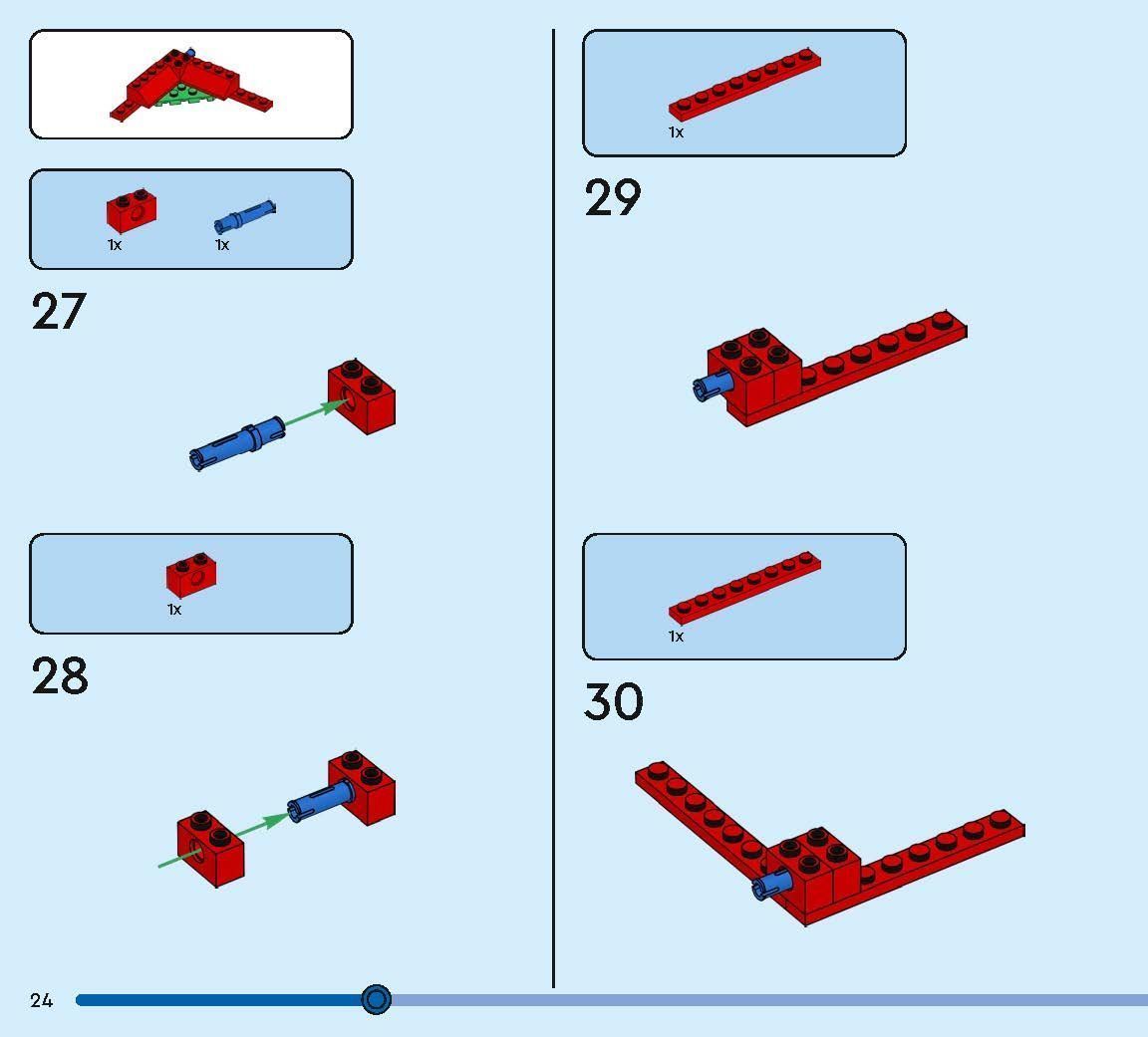 1x

1x

27

1x

28

1x

29

1x

30

24