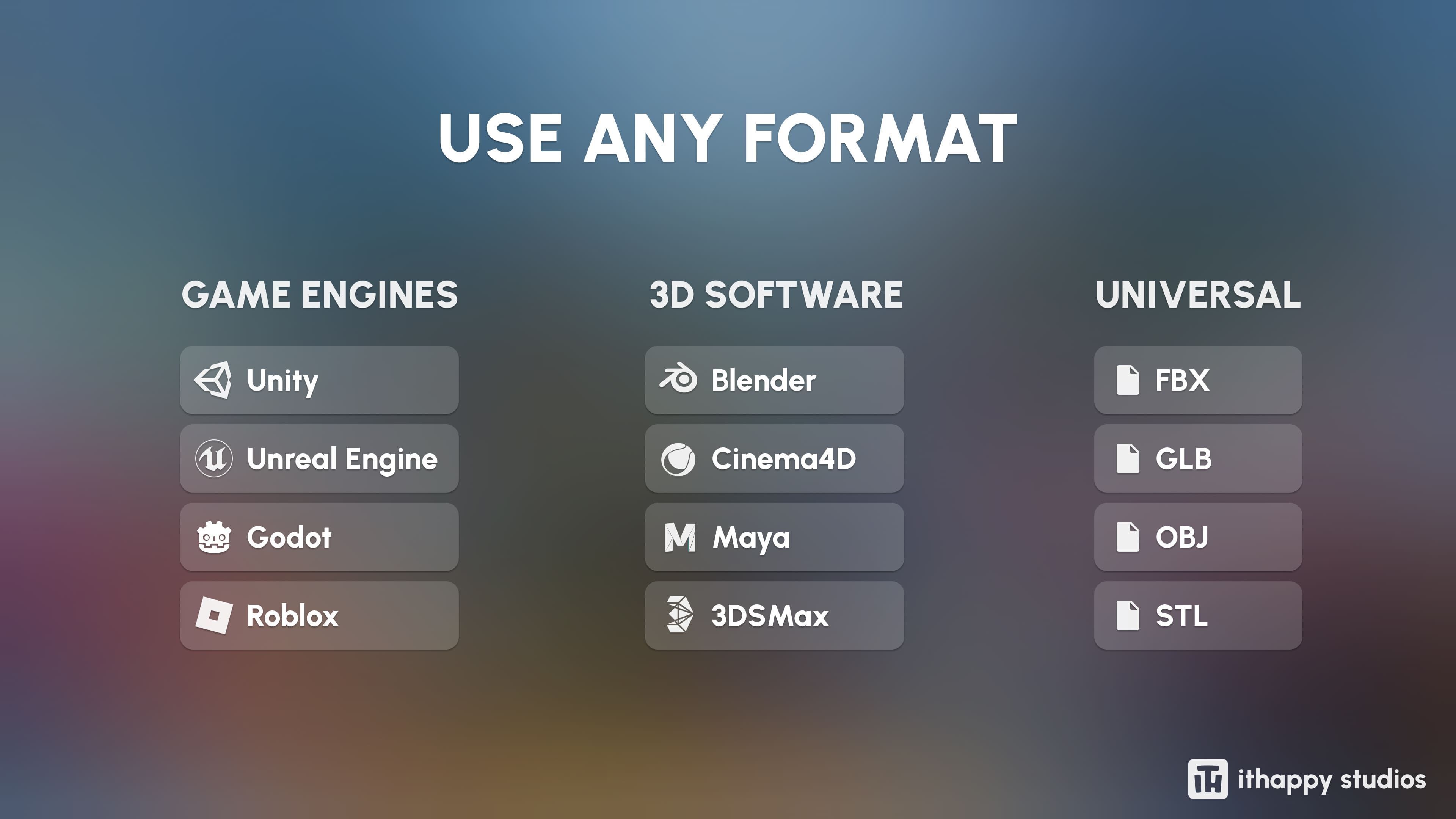 USE ANY FORMAT

GAME ENGINES

Unity

Unreal Engine

Godot

Roblox

3D SOFTWARE

Blender

Cinema4D

Maya

3DSMax

UNIVERSAL

FBX

GLB

OBJ

STL

ithappy studios