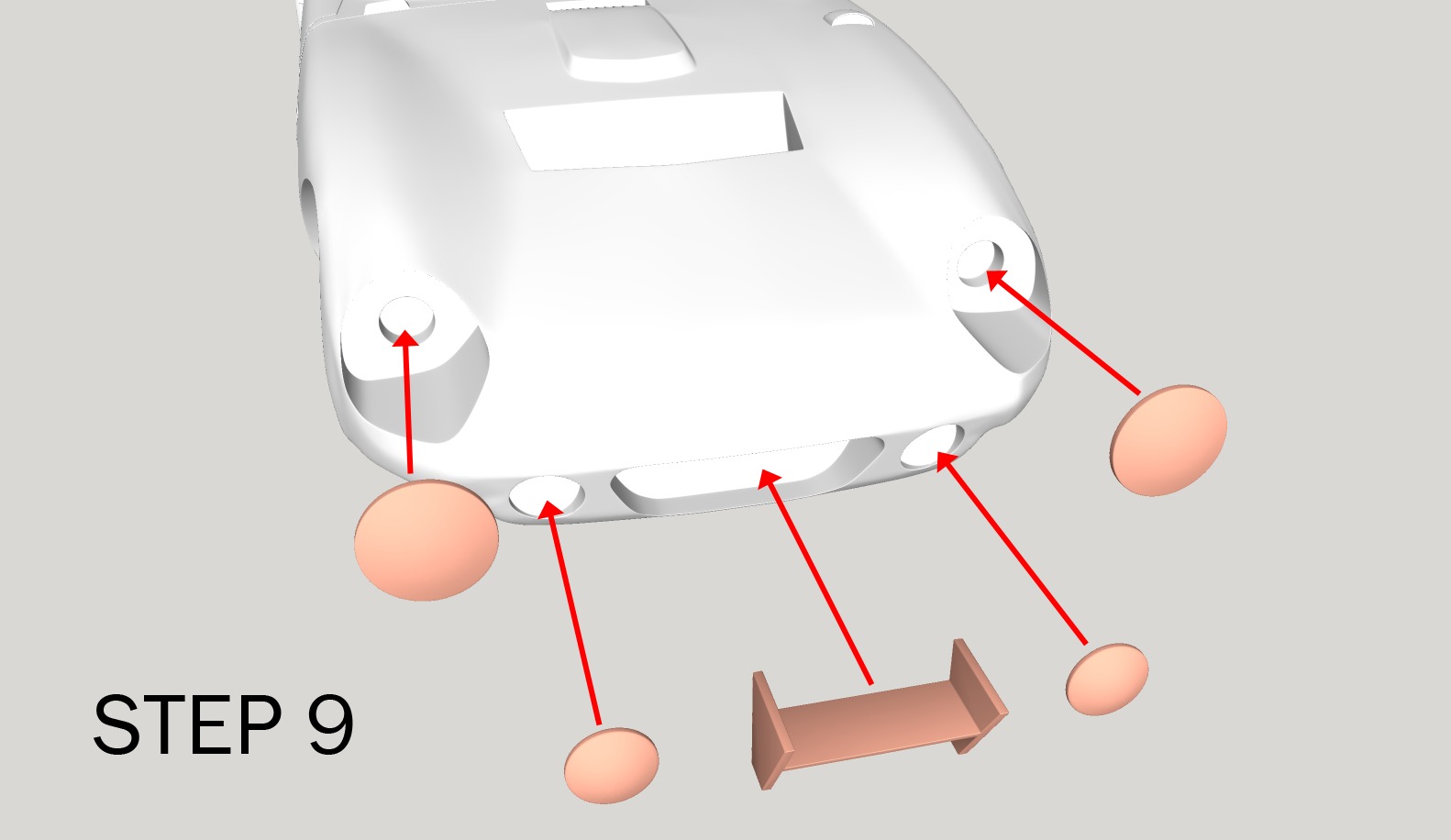 STEP 9