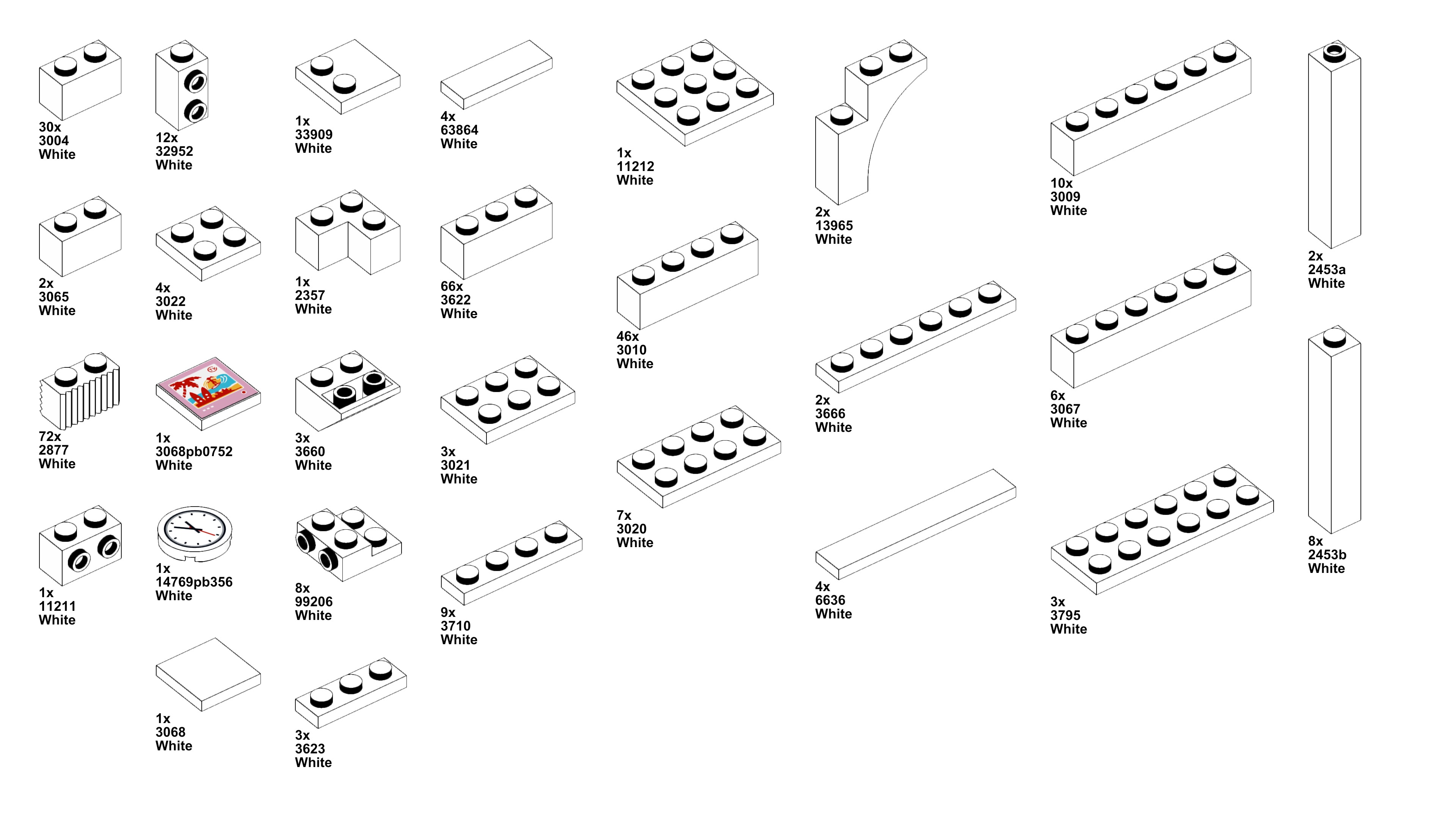 30x
3004
White

2x
3065
White

72x
2877
White

1x
11211
White

12x
32952
White

4x
3022
White

1x
3068pb0752
White

1x
14769pb356
White

1x
3068
White

1x
33909
White

1x
2357
White

3x
3660
White

8x
99206
White

3x
3623
White

4x
63864
White

66x
3622
White

3x
3021
White

9x
3710
White

1x
11212
White

46x
3010
White

7x
3020
White

2x
13965
White

2x
3666
White

4x
6636
White

10x
3009
White

6x
3067
White

3x
3795
White

2x
2453a
White

8x
2453b
White