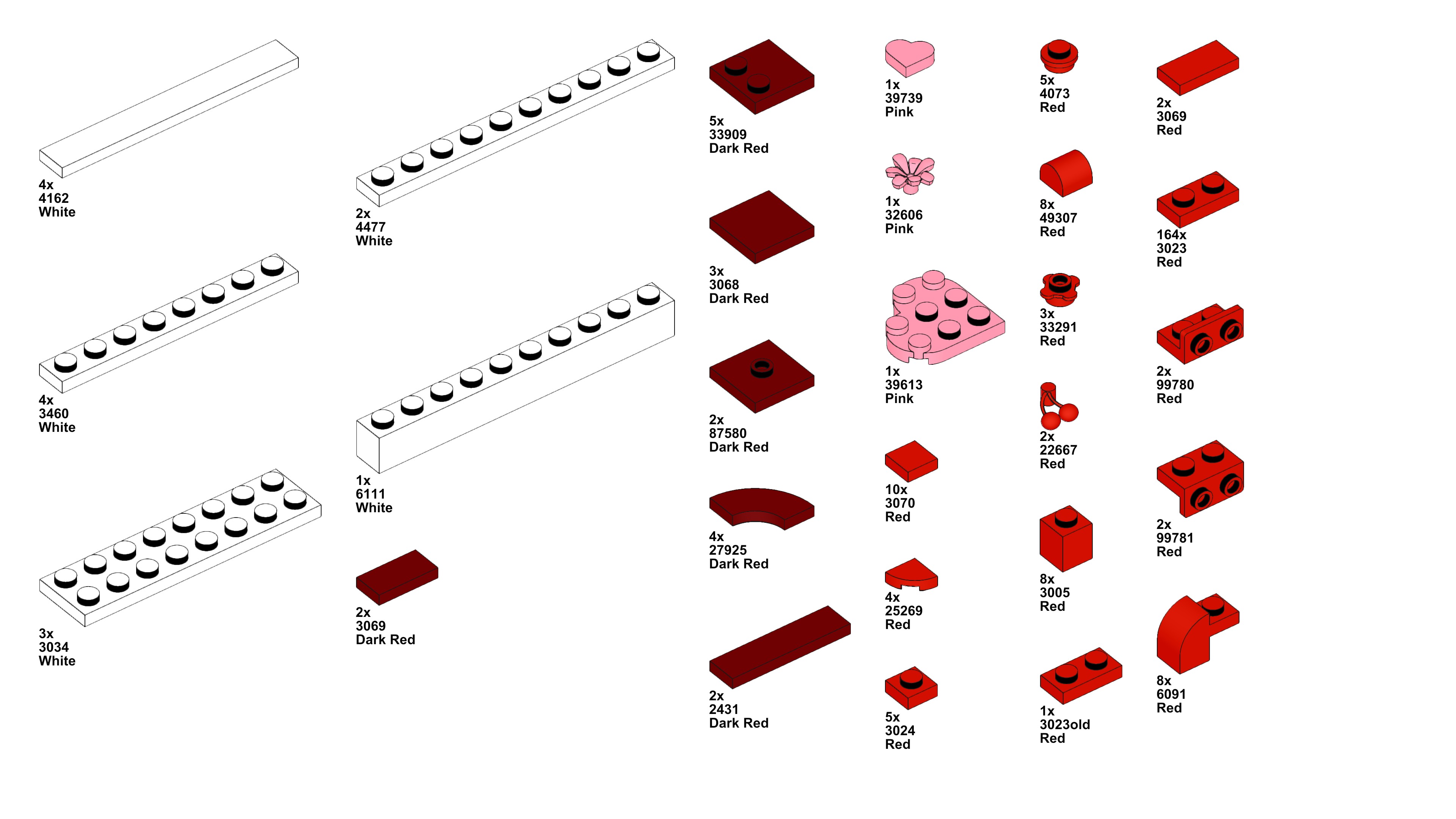 4x
4162
White

4x
3460
White

3x
3034
White

2x
4477
White

1x
6111
White

2x
3069
Dark Red

5x
33909
Dark Red

3x
3068
Dark Red

2x
87580
Dark Red

4x
27925
Dark Red

2x
2431
Dark Red

1x
39739
Pink

1x
32606
Pink

1x
39613
Pink

10x
3070
Red

4x
25269
Red

5x
3024
Red

5x
4073
Red

8x
49307
Red

3x
33291
Red

2x
22667
Red

8x
3005
Red

1x
3023old
Red

2x
3069
Red

164x
3023
Red

2x
99780
Red

2x
99781
Red

8x
6091
Red