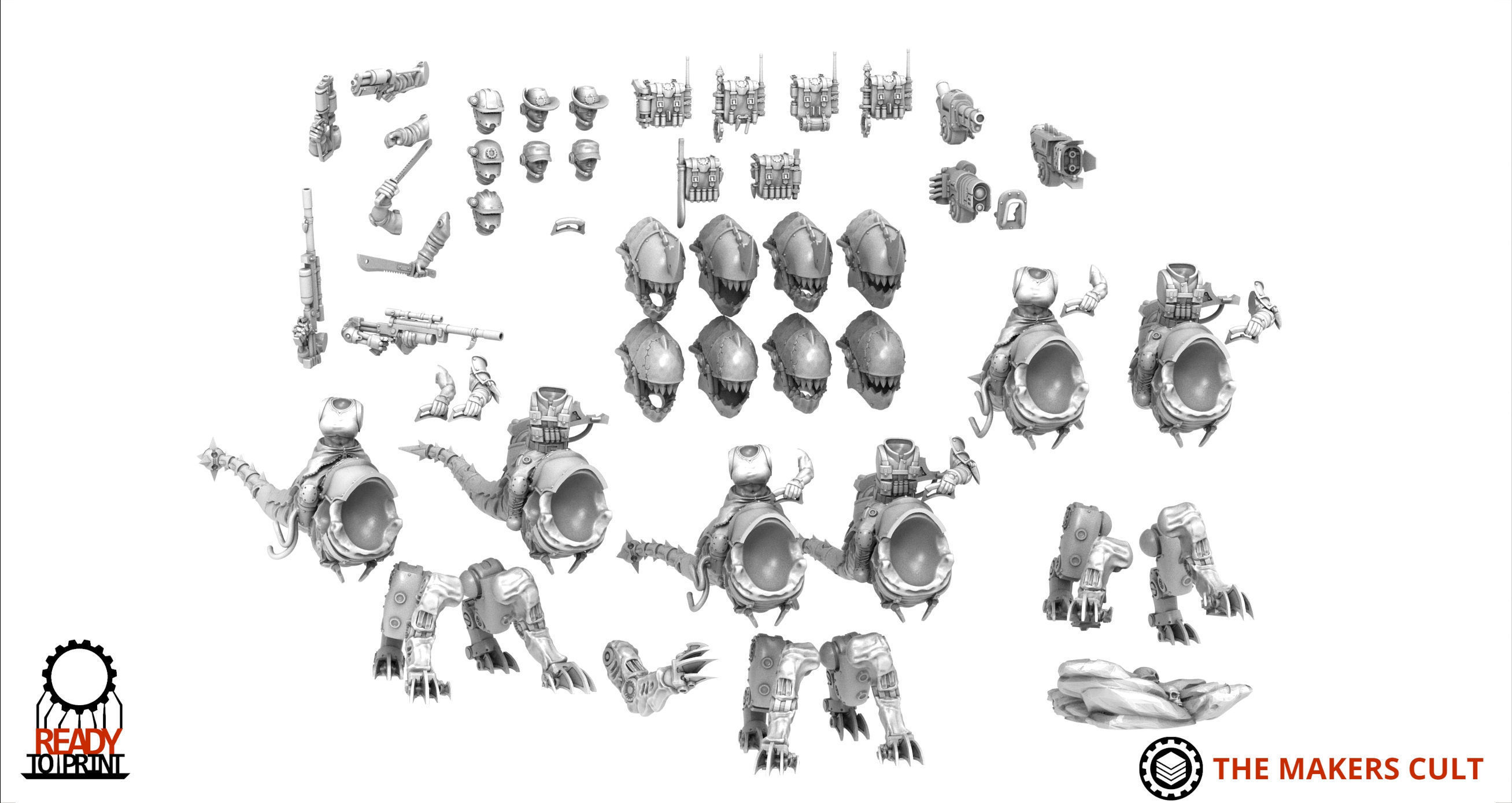 READY
TO PRINT

THE MAKERS CULT