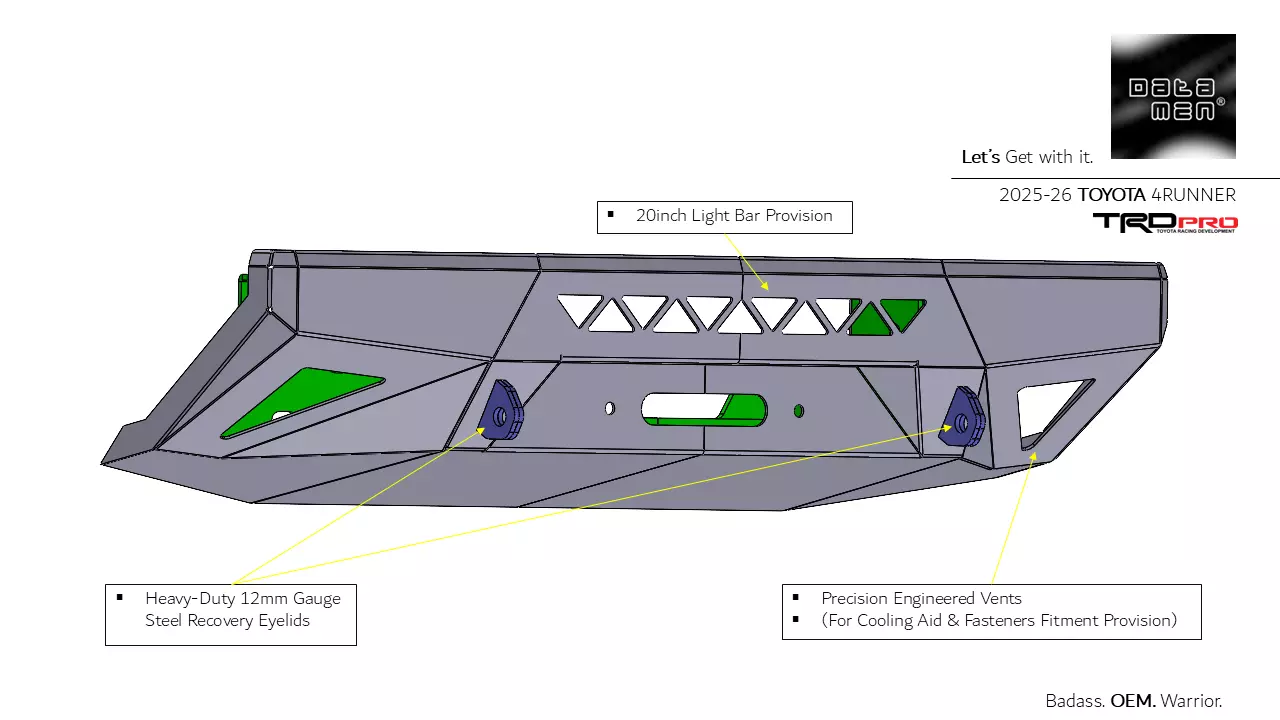 DATA MEN®

Let's Get with it.

2025-26 TOYOTA 4RUNNER

TRD PRO
TOYOTA RACING DEVELOPMENT

▪ 20inch Light Bar Provision

▪ Heavy-Duty 12mm Gauge Steel Recovery Eyelids

▪ Precision Engineered Vents
▪ (For Cooling Aid & Fasteners Fitment Provision)

Badass. OEM. Warrior.