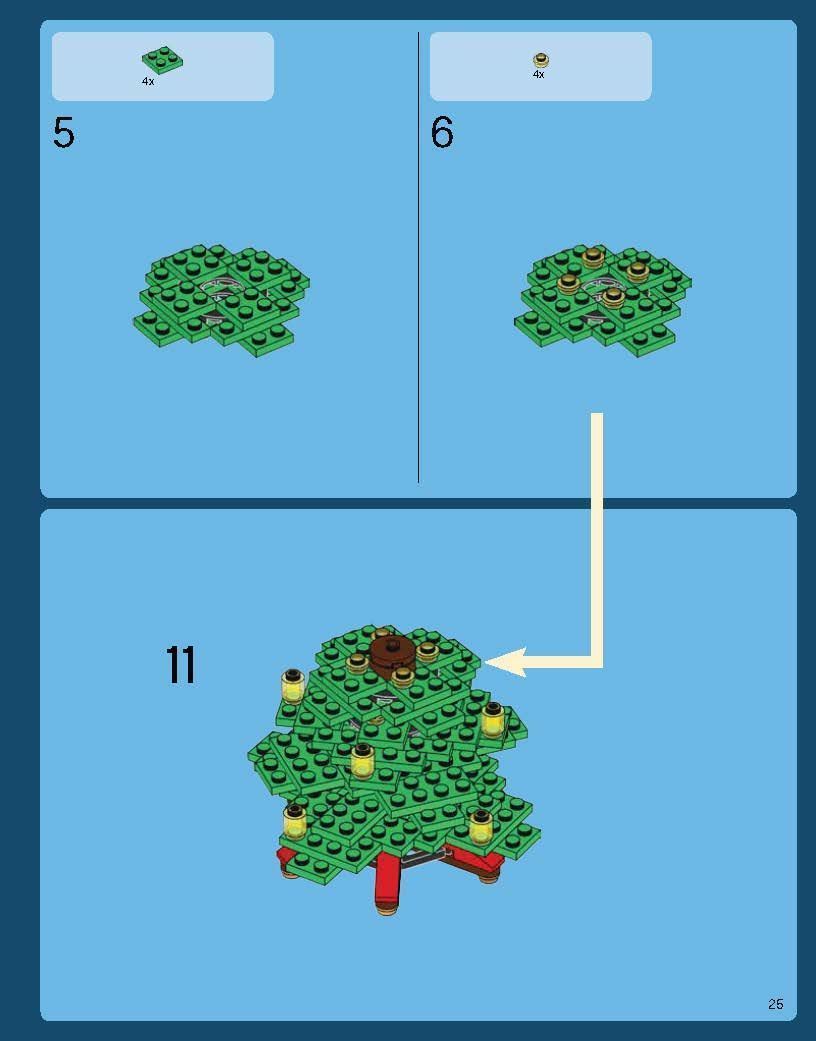 4x

5

4x

6

11

25