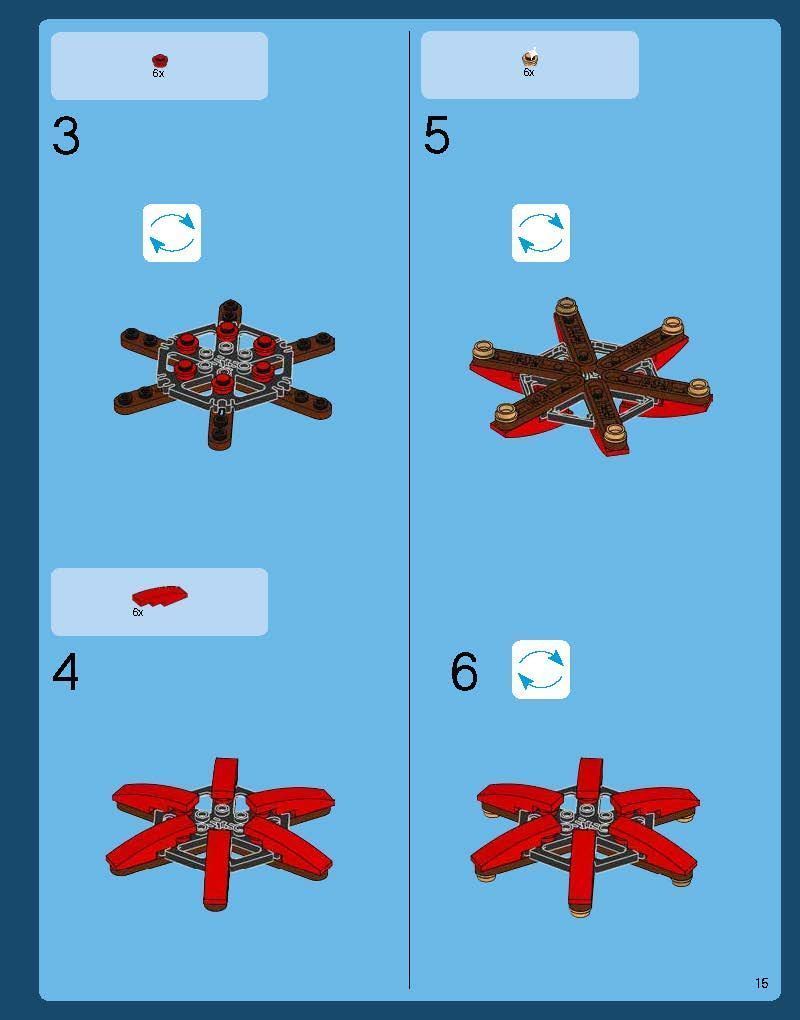 6x

3

6x

4

6x

5

6

15