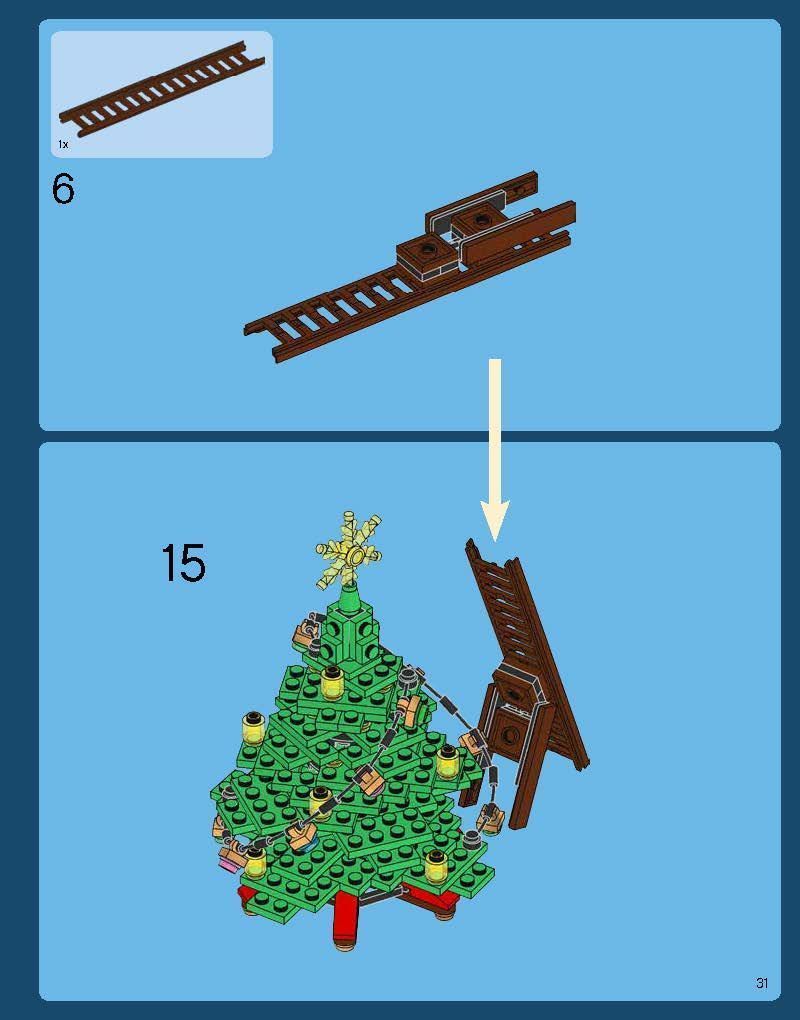 1x

6

15

31