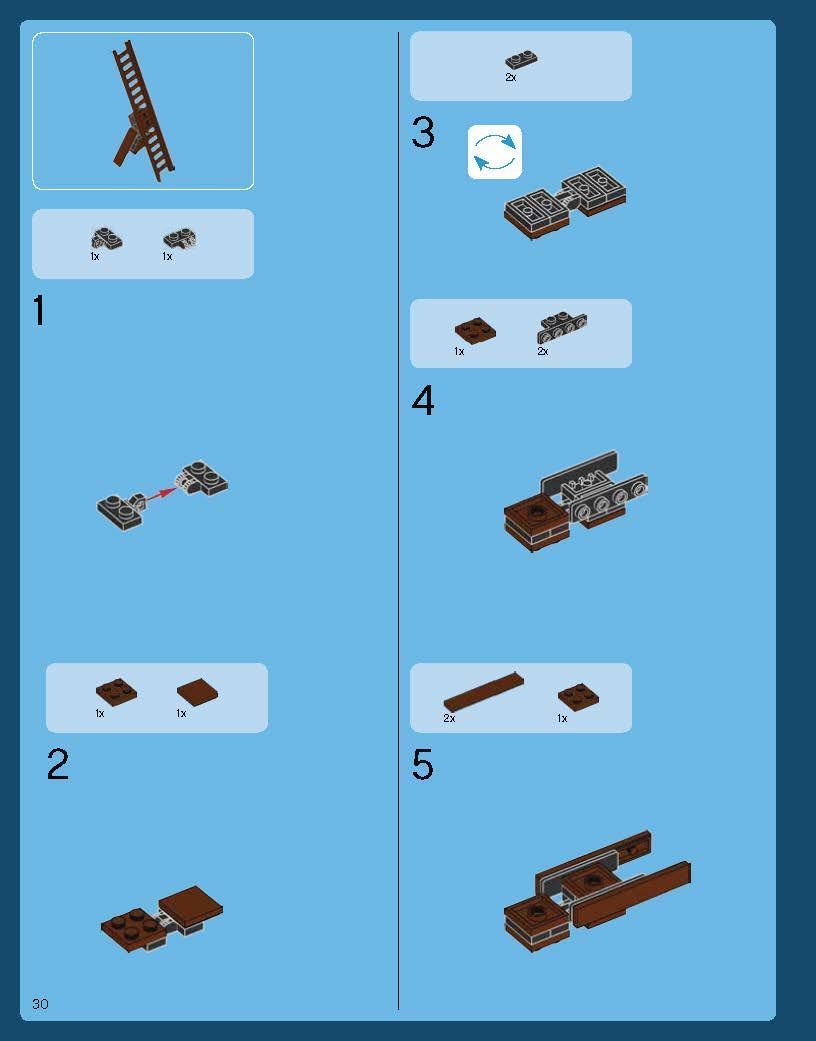 1x 1x

1

1x 1x

2

30

2x

3

1x 2x

4

2x 1x

5