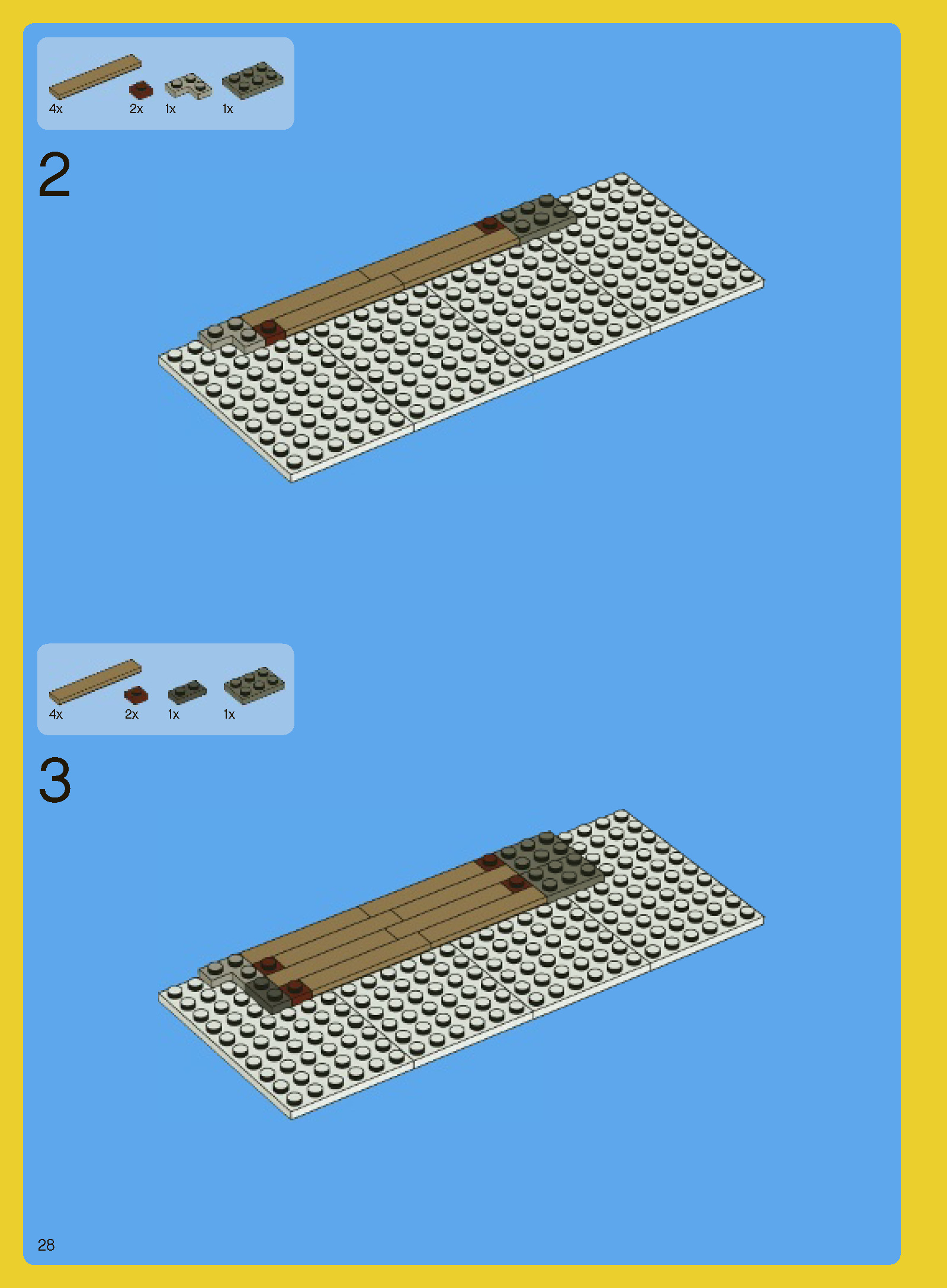 4x 2x 1x 1x

2

4x 2x 1x 1x

3

28