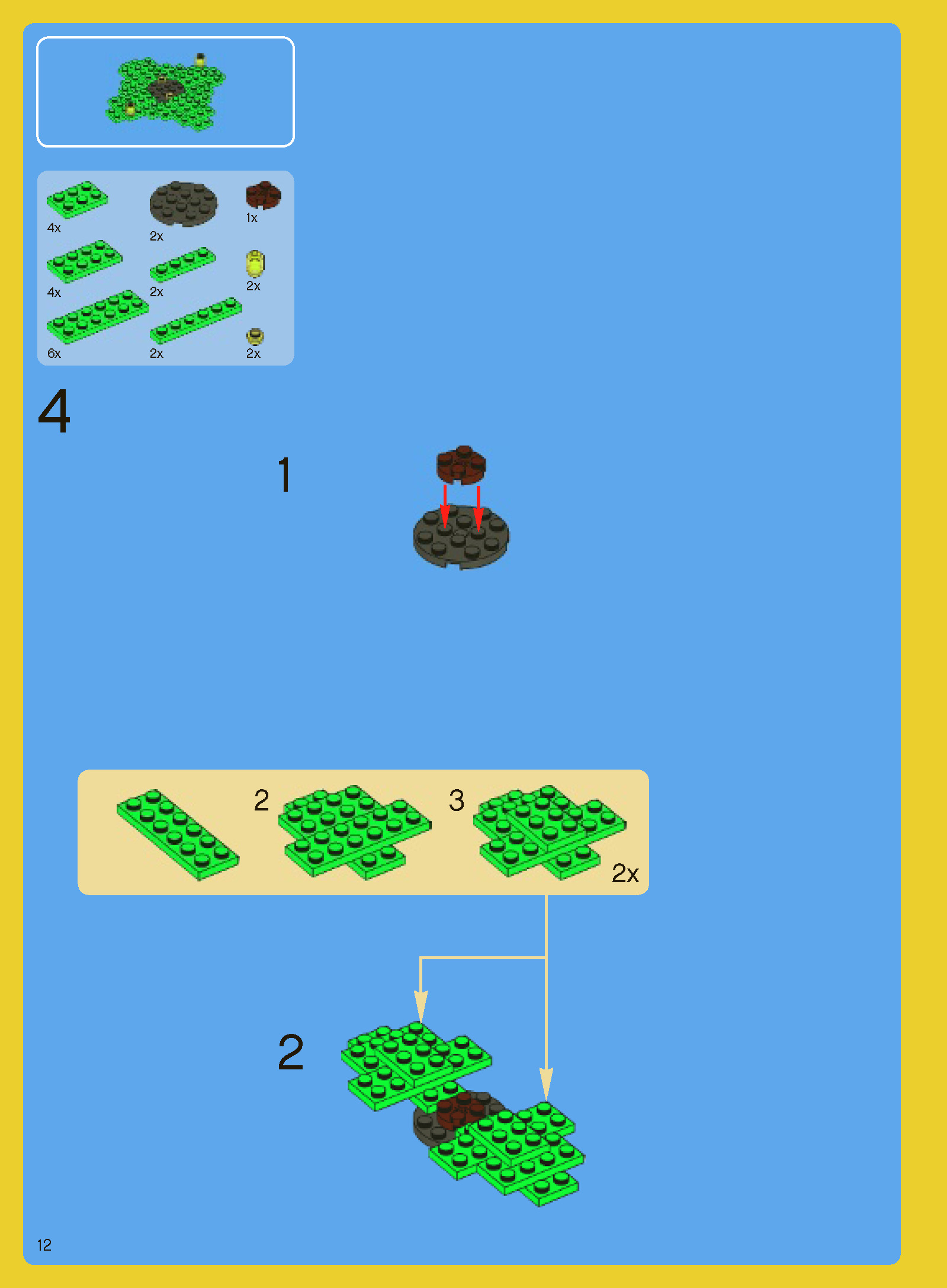 4x
2x
1x
4x
2x
2x
6x
2x
2x

4

1

2

3

2x

2

12