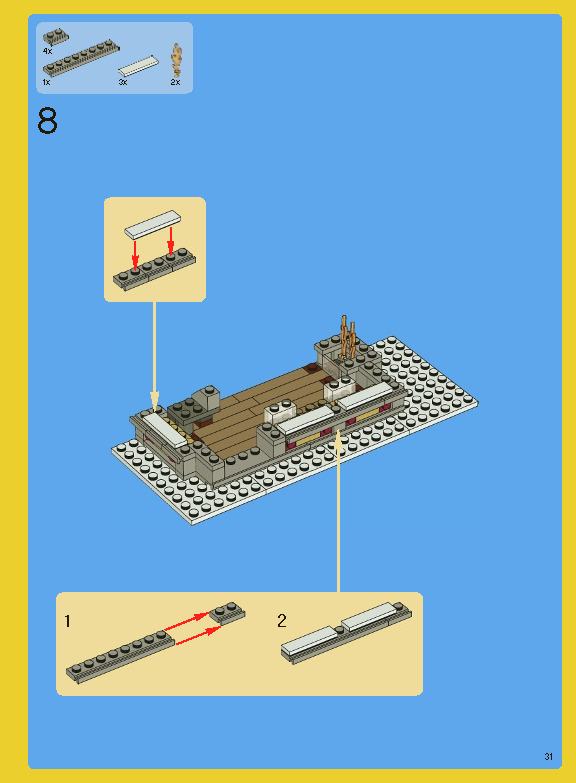 4x
1x
3x
2x

8

1

2

31