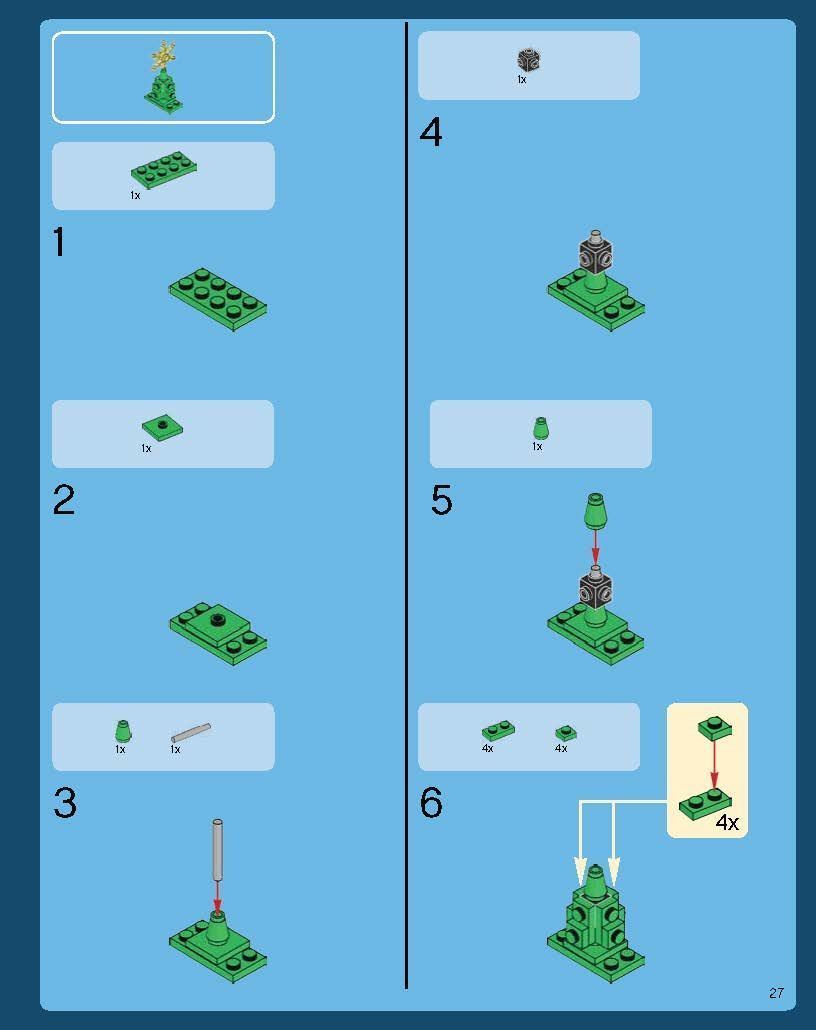 1x

1

1x

2

1x 1x

3

1x

4

1x

5

4x 4x

4x

6

27