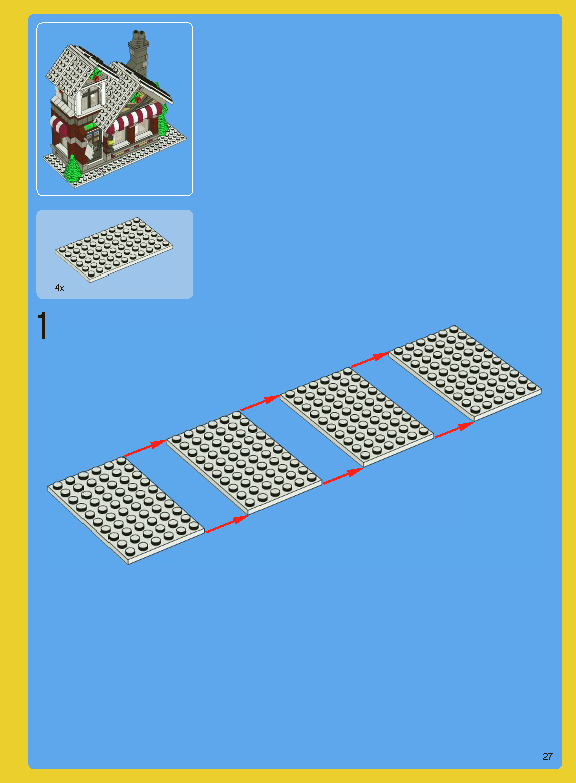 4x

1

27