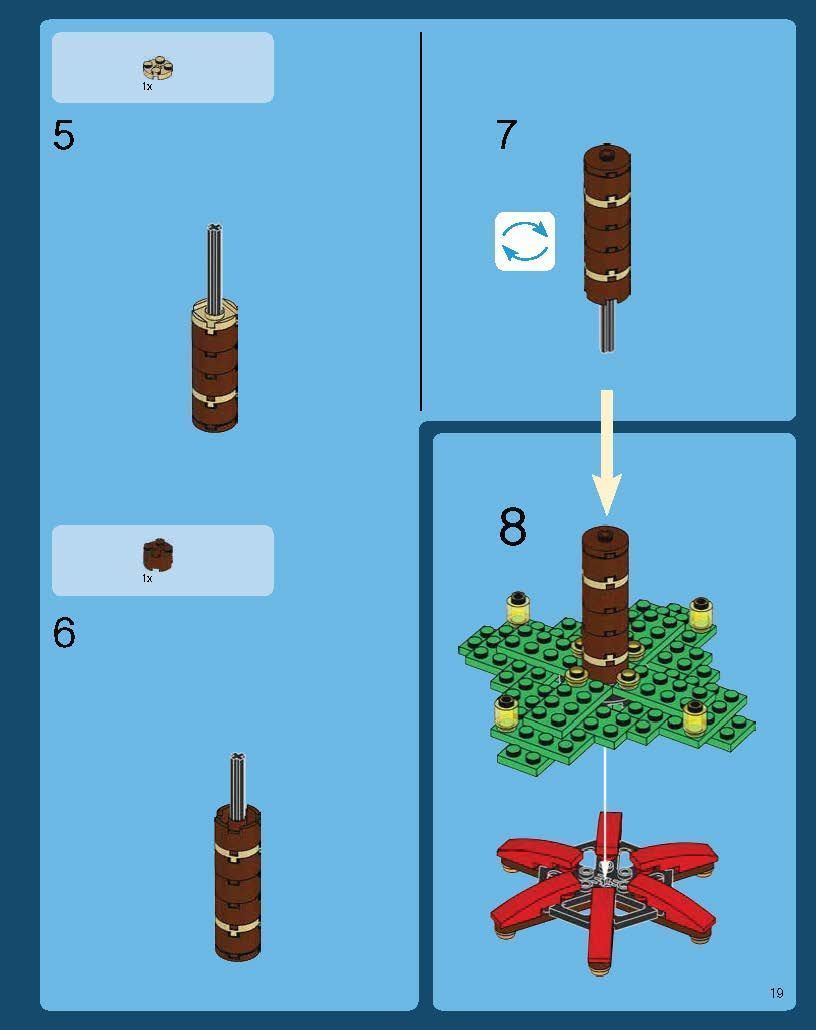 1x

5

1x

6

7

8

19