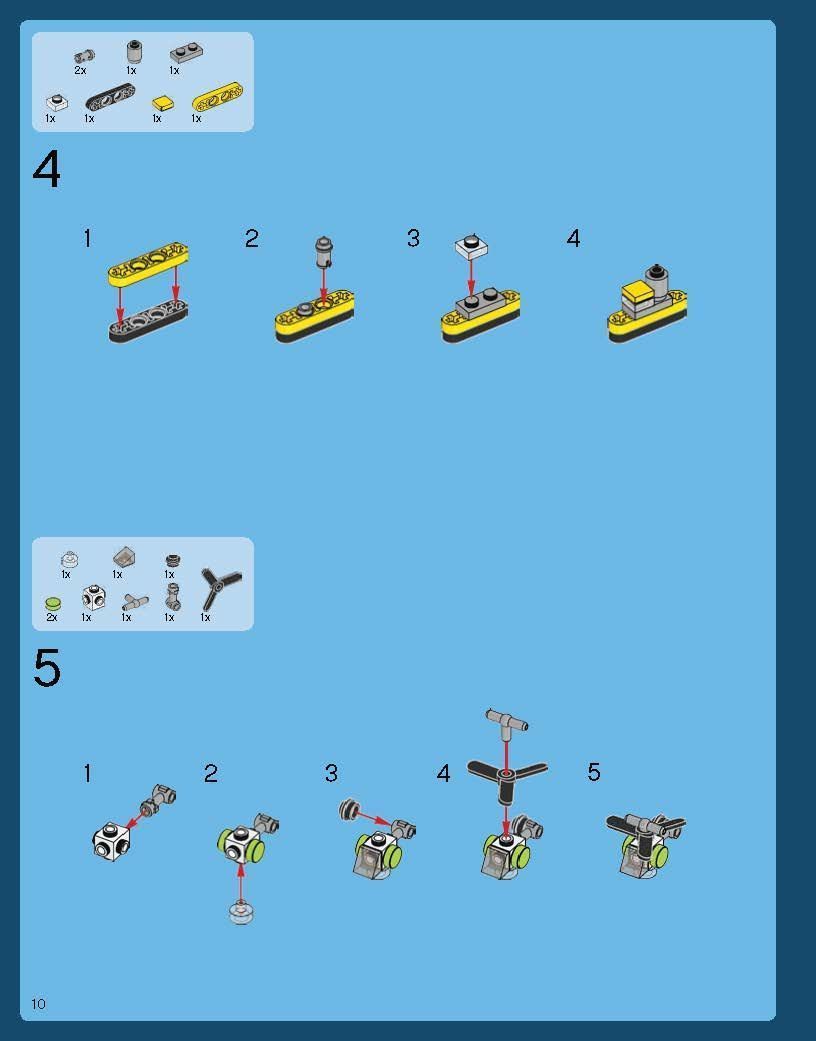 2x 1x 1x
1x 1x 1x 1x

4

1 2 3 4

1x 1x 1x
2x 1x 1x 1x 1x

5

1 2 3 4 5

10