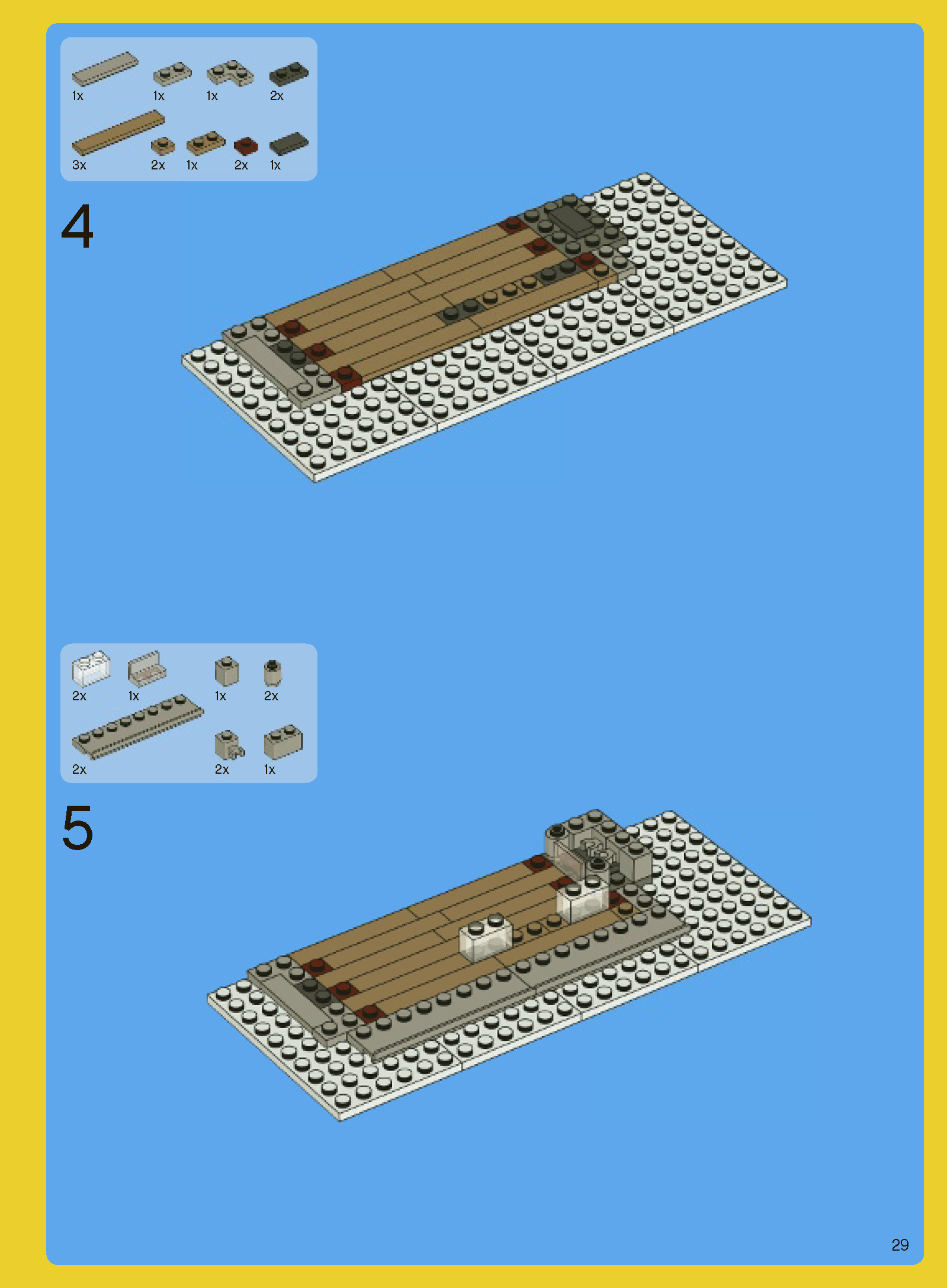 1x 1x 1x 2x
3x 2x 1x 2x 1x

4

2x 1x 1x 2x
2x 2x 1x

5

29