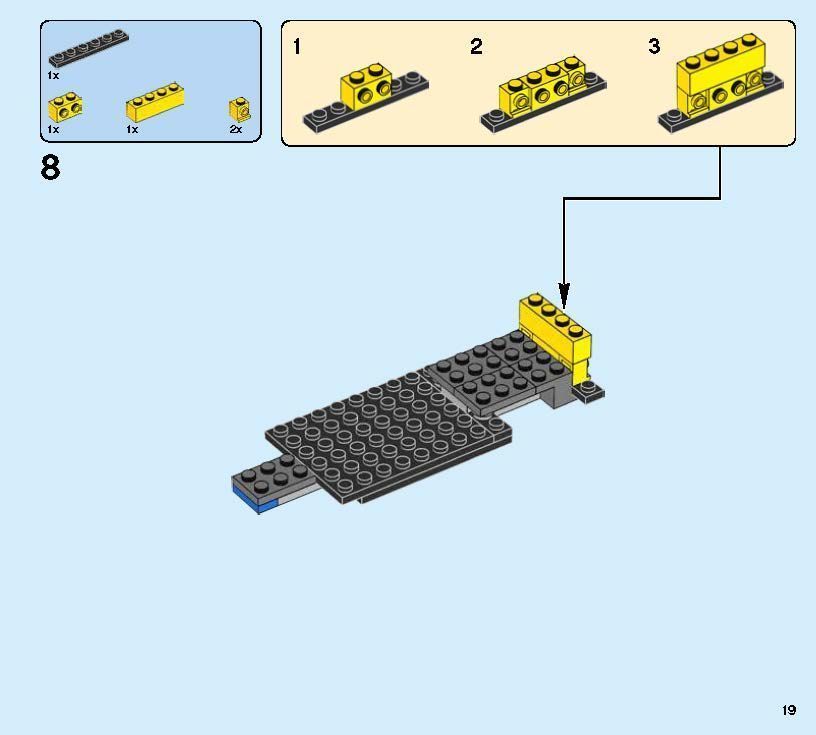 1x

1x 1x 2x

8

1

2

3

19