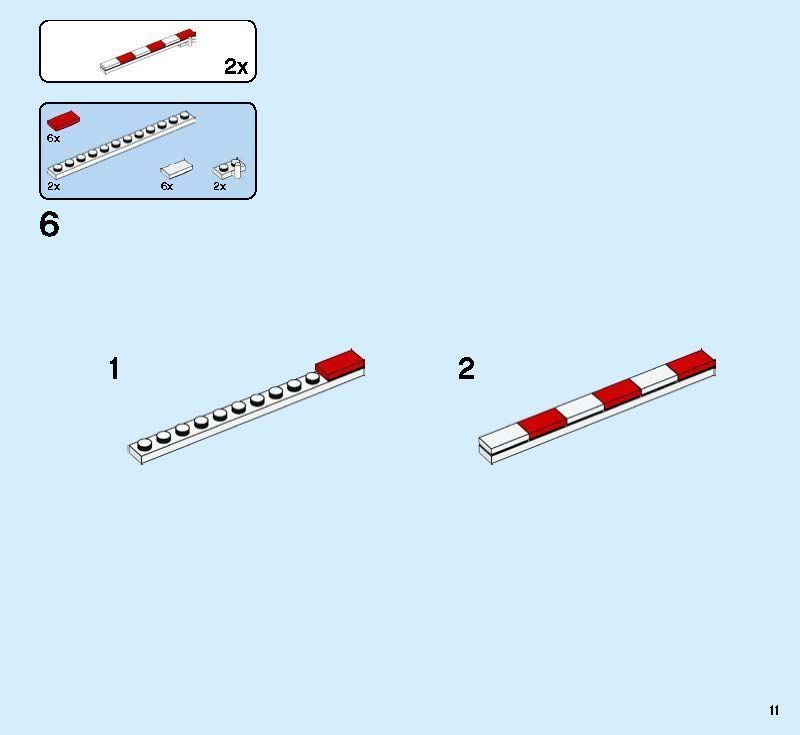 2x

6x
2x
6x
2x

6

1

2

11