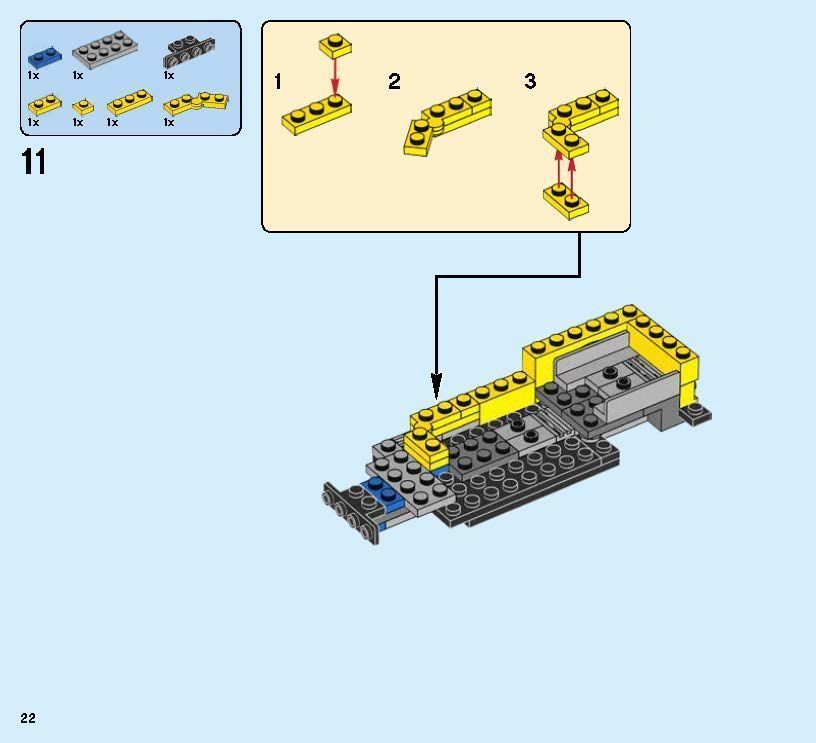 1x 1x 1x

1x 1x 1x 1x

11

1

2

3

22