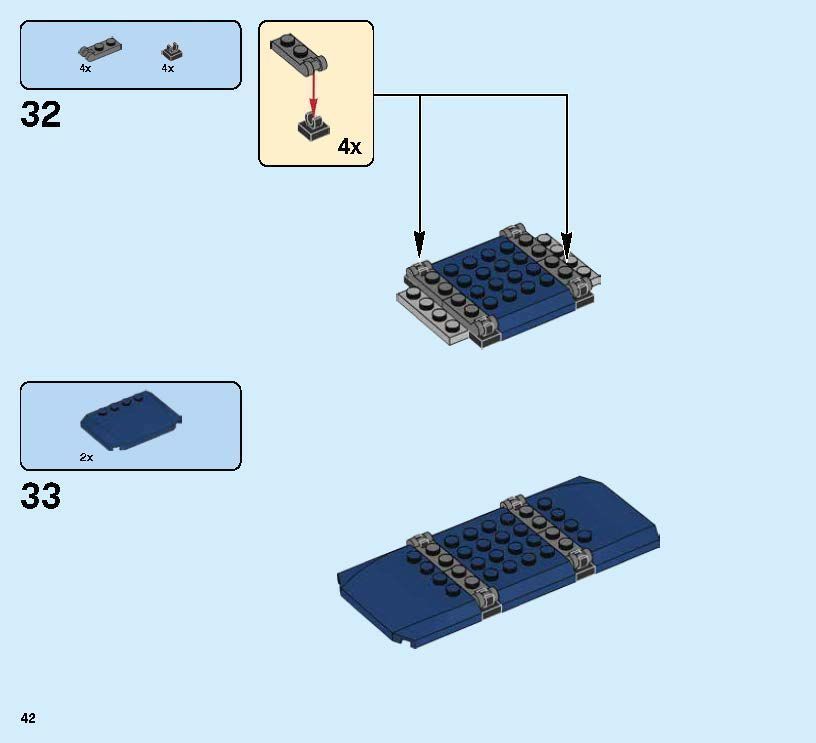 4x 4x

32

4x

2x

33

42