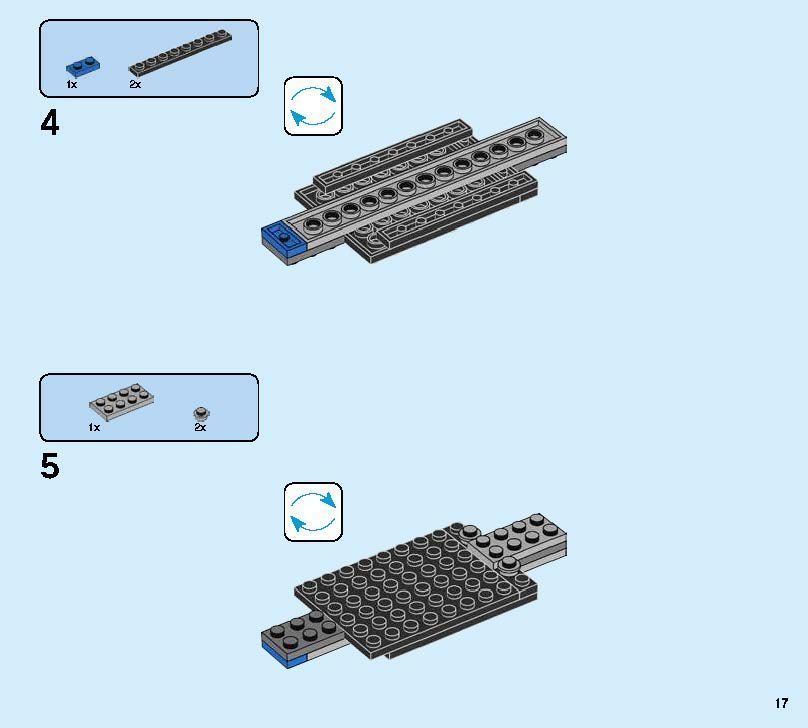 1x 2x

4

1x 2x

5

17